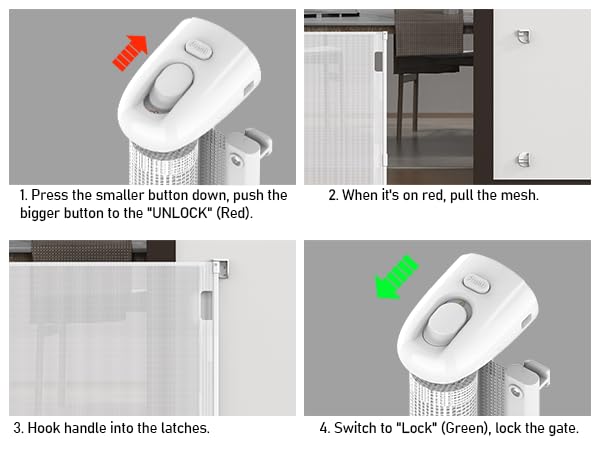 1. Press the smaller button down, push the bigger button to the "UNLOCK" (Red).

2. When it's on red, pull the mesh.

3. Hook handle into the latches.

4. Switch to "Lock" (Green), lock the gate.