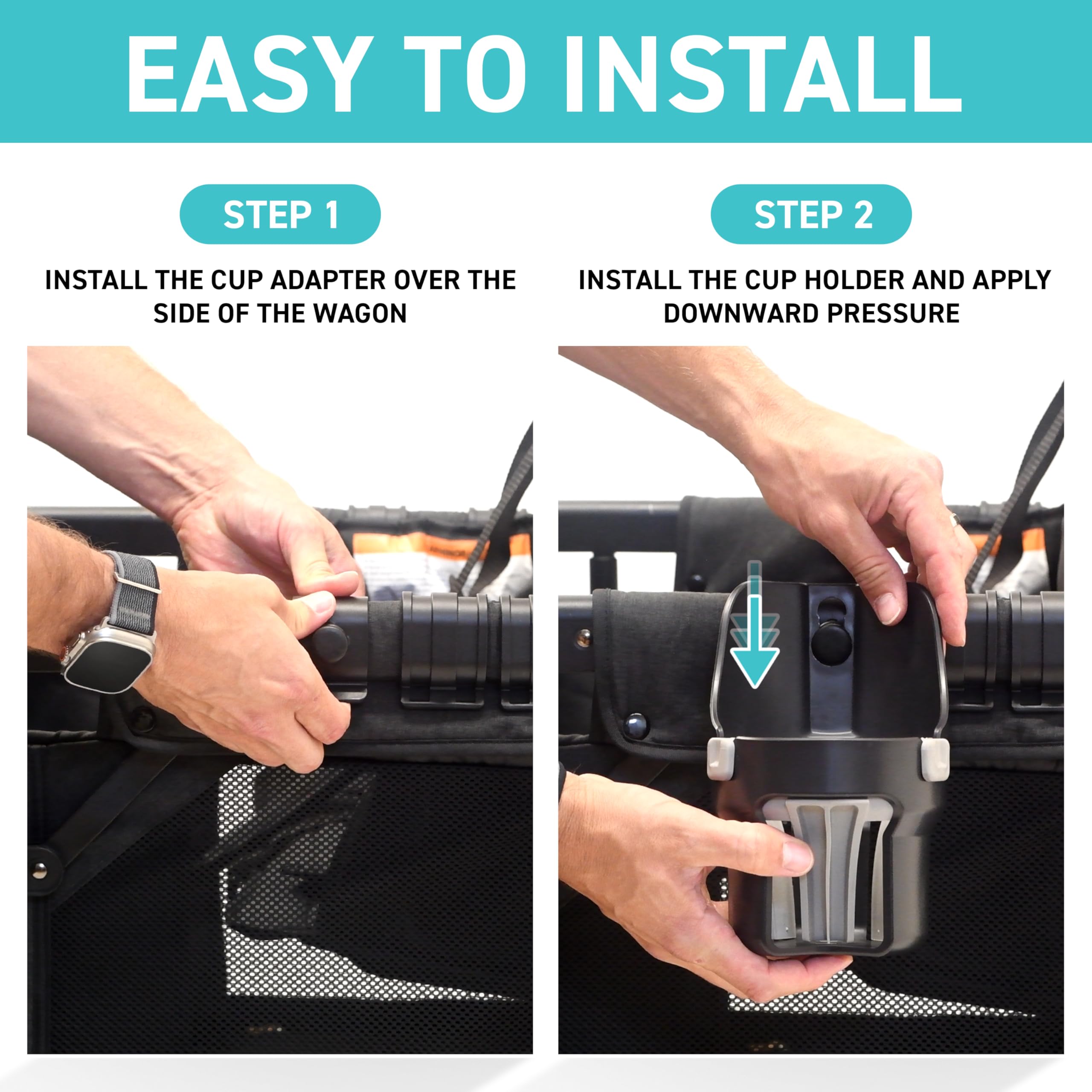 EASY TO INSTALL

STEP 1

INSTALL THE CUP ADAPTER OVER THE SIDE OF THE WAGON

STEP 2

INSTALL THE CUP HOLDER AND APPLY DOWNWARD PRESSURE