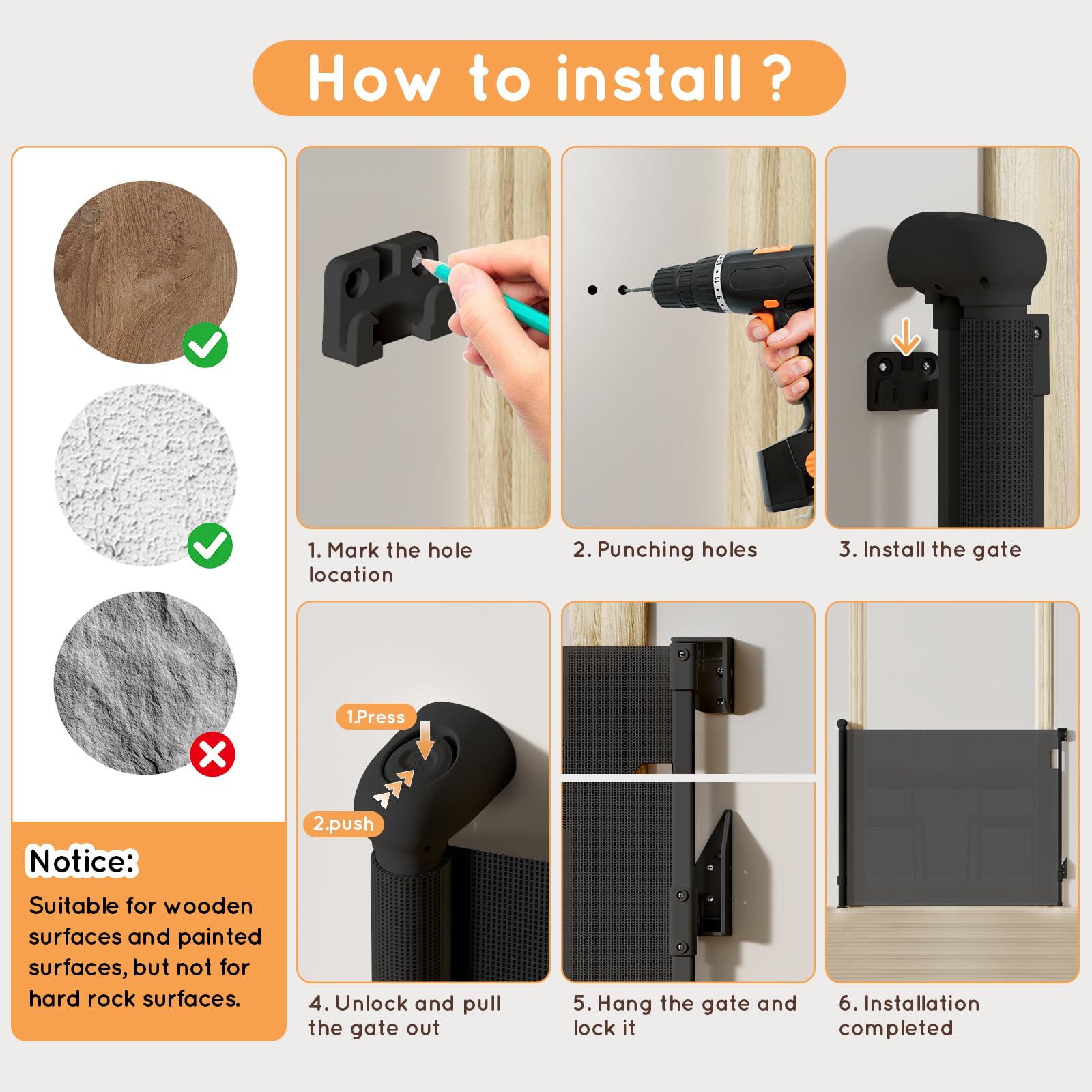 How to install ?

Notice:
Suitable for wooden surfaces and painted surfaces, but not for hard rock surfaces.

1. Mark the hole location

2. Punching holes

3. Install the gate

1.Press
2.push

4. Unlock and pull the gate out

5. Hang the gate and lock it

6. Installation completed