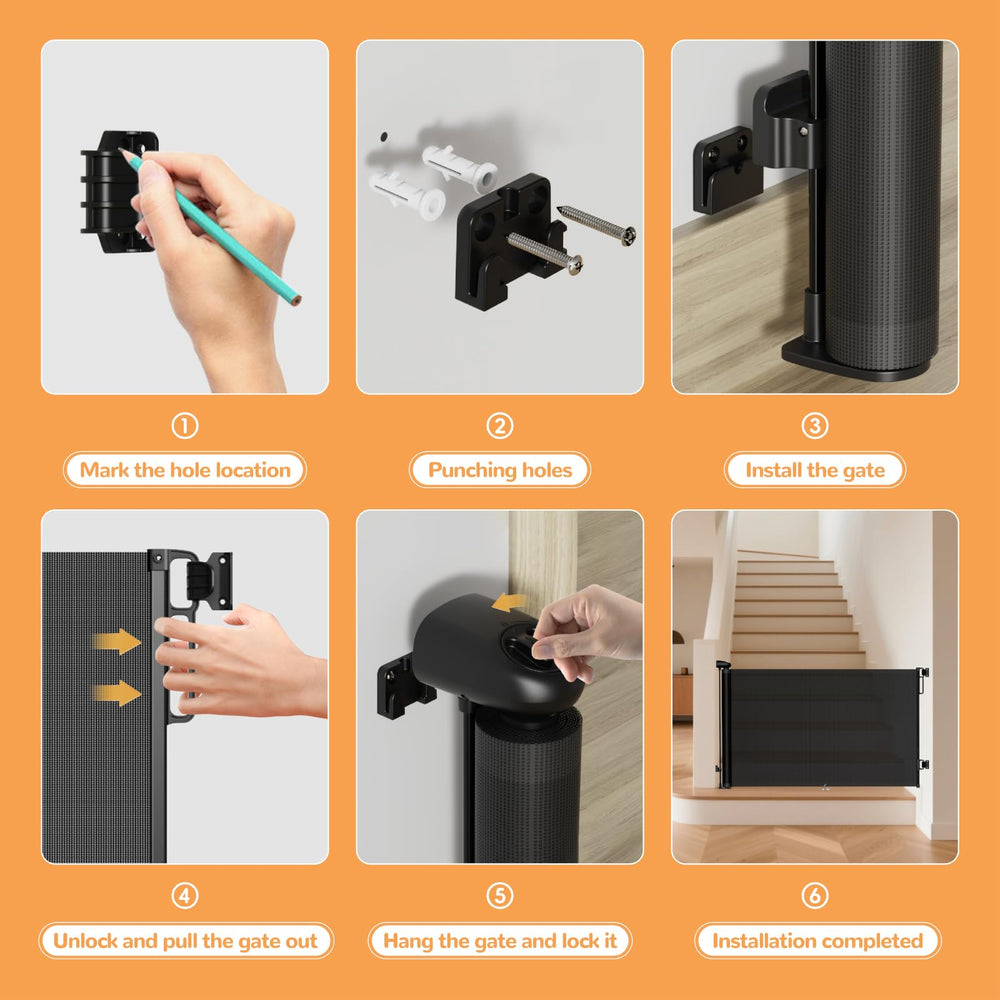 ①

Mark the hole location

②

Punching holes

③

Install the gate

④

Unlock and pull the gate out

⑤

Hang the gate and lock it

⑥

Installation completed