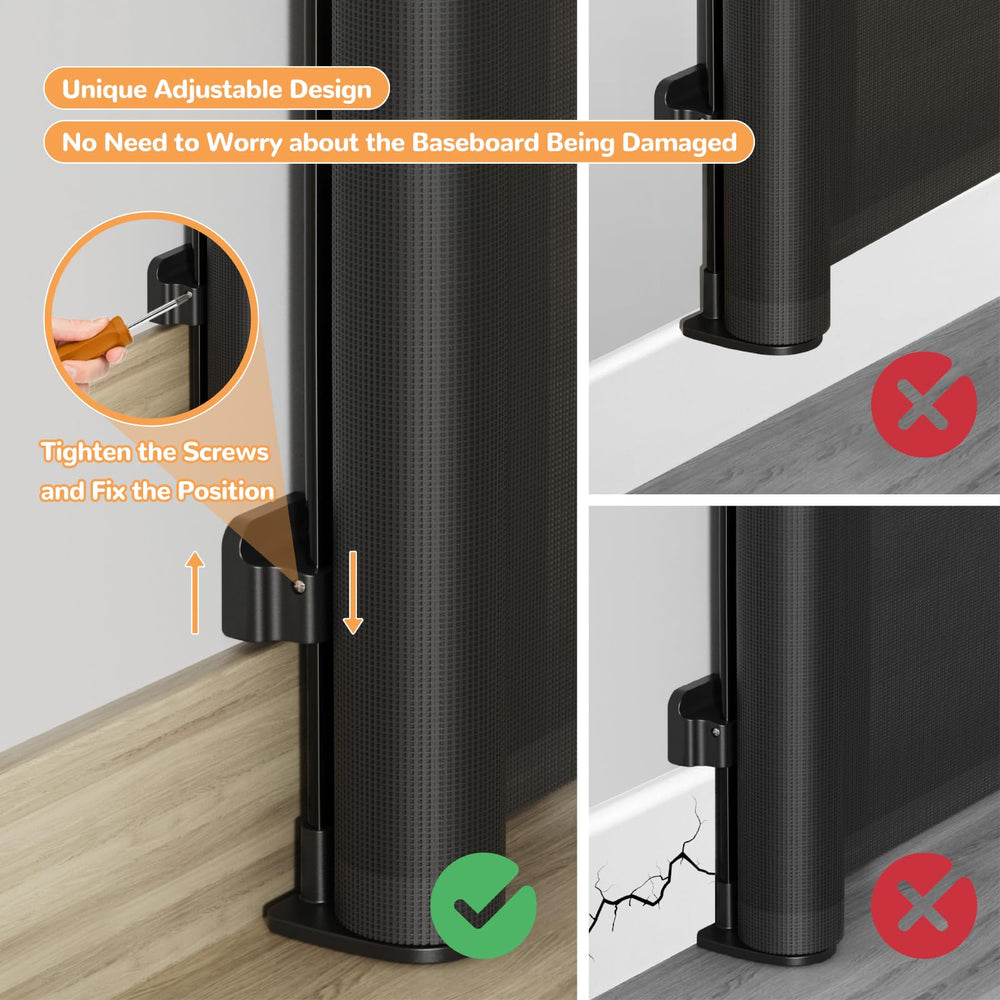 Unique Adjustable Design

No Need to Worry about the Baseboard Being Damaged

Tighten the Screws and Fix the Position