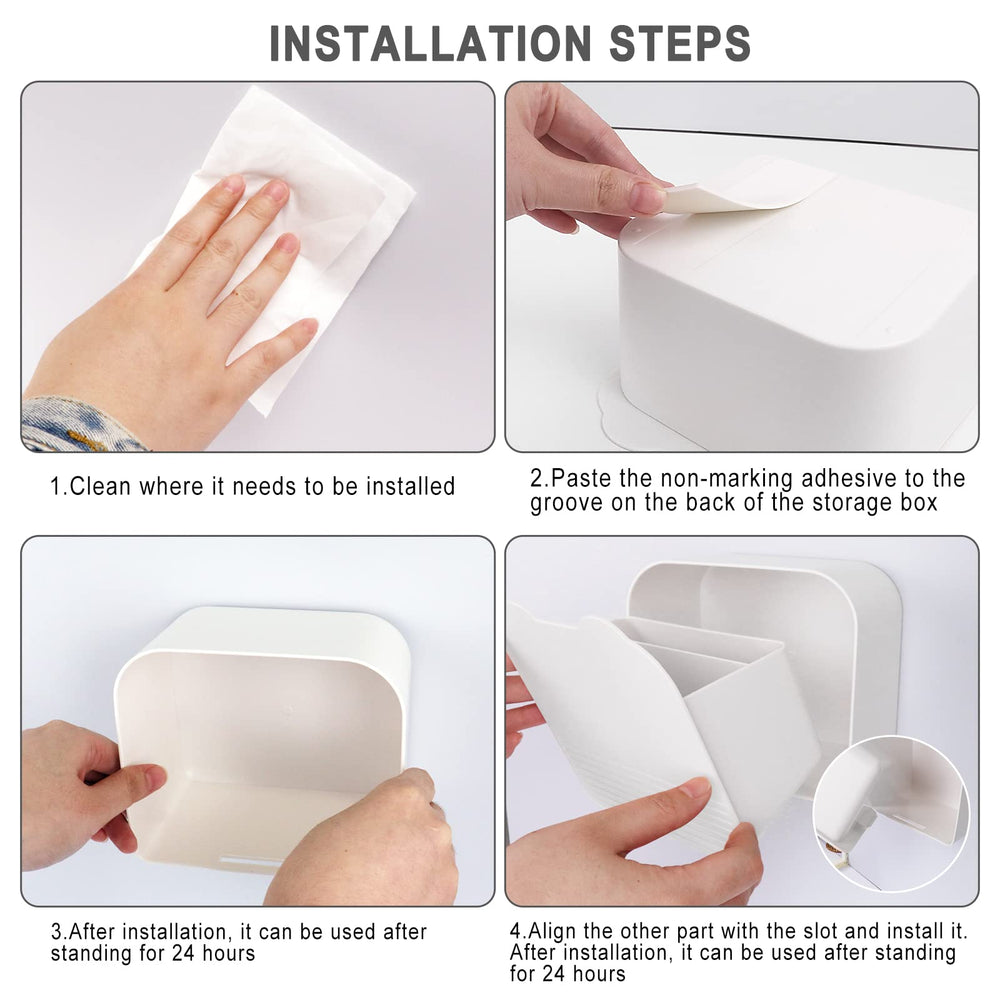 INSTALLATION STEPS

1.Clean where it needs to be installed

2.Paste the non-marking adhesive to the groove on the back of the storage box

3.After installation, it can be used after standing for 24 hours

4.Align the other part with the slot and install it. After installation, it can be used after standing for 24 hours