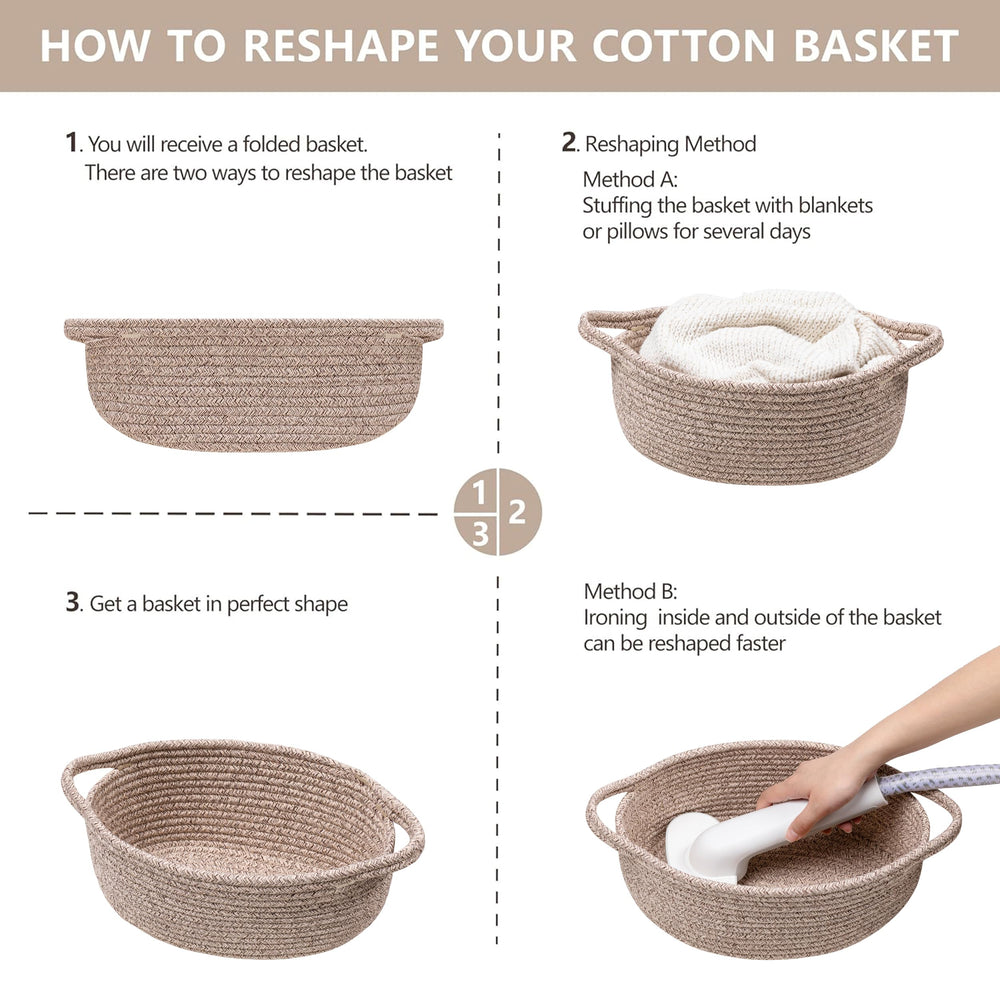 HOW TO RESHAPE YOUR COTTON BASKET

1. You will receive a folded basket. There are two ways to reshape the basket

2. Reshaping Method

Method A:
Stuffing the basket with blankets or pillows for several days

1 2 3

3. Get a basket in perfect shape

Method B:
Ironing inside and outside of the basket can be reshaped faster