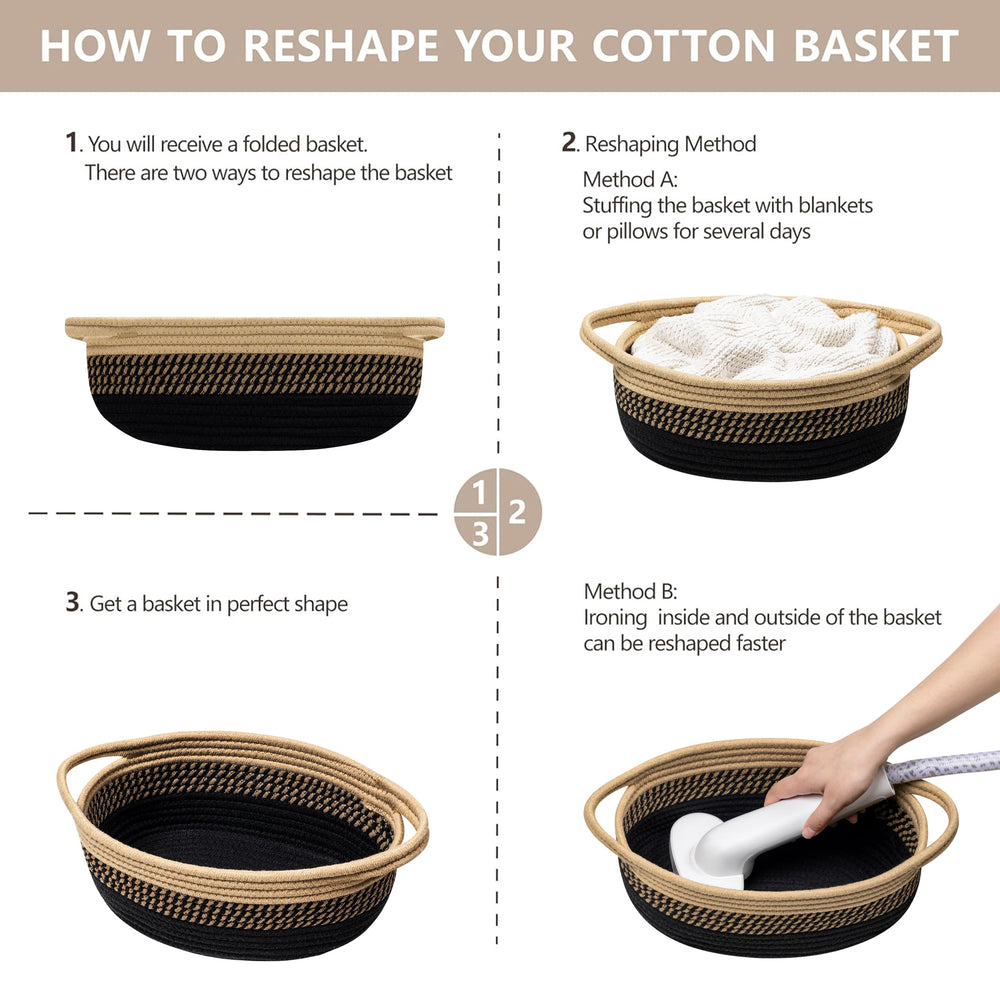 HOW TO RESHAPE YOUR COTTON BASKET

1. You will receive a folded basket.
There are two ways to reshape the basket

2. Reshaping Method
Method A:
Stuffing the basket with blankets or pillows for several days

1
2
3

3. Get a basket in perfect shape

Method B:
Ironing inside and outside of the basket can be reshaped faster