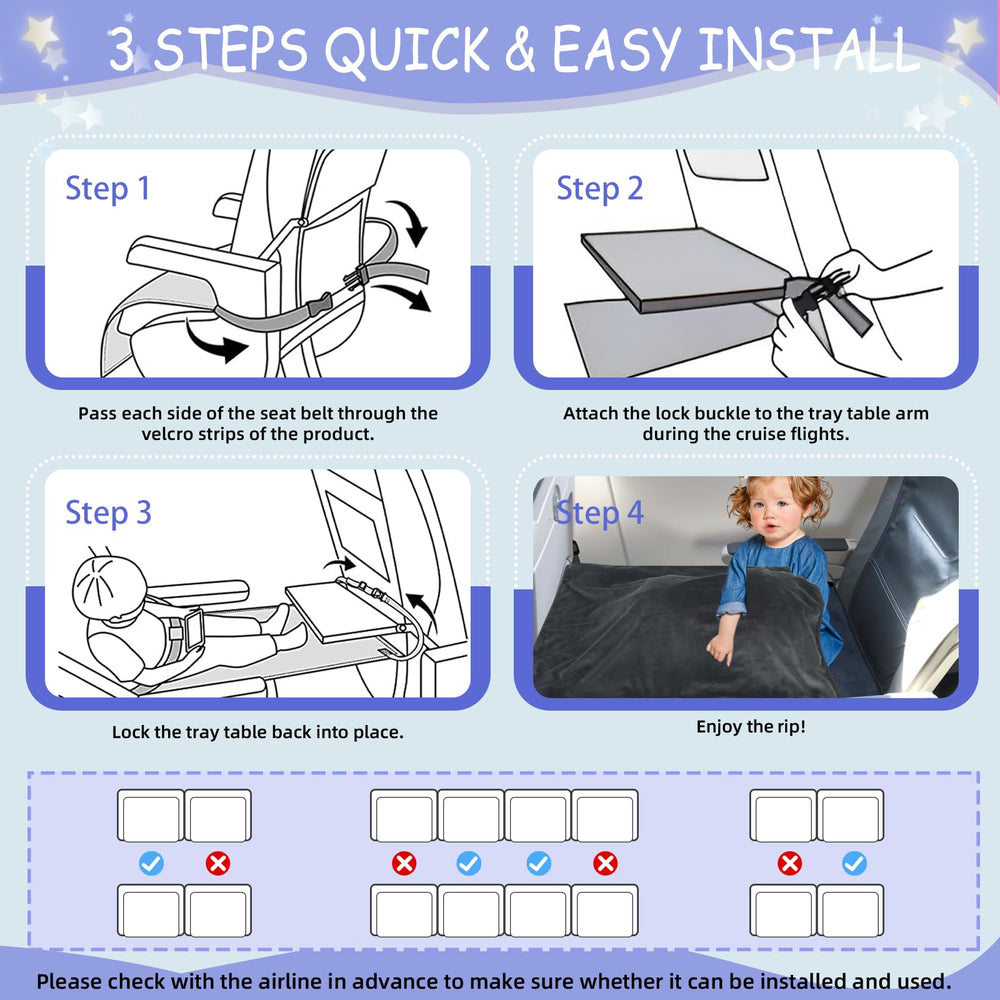 3 STEPS QUICK & EASY INSTALL

Step 1

Pass each side of the seat belt through the velcro strips of the product.

Step 2

Attach the lock buckle to the tray table arm during the cruise flights.

Step 3

Lock the tray table back into place.

Step 4

Enjoy the rip!

Please check with the airline in advance to make sure whether it can be installed and used.