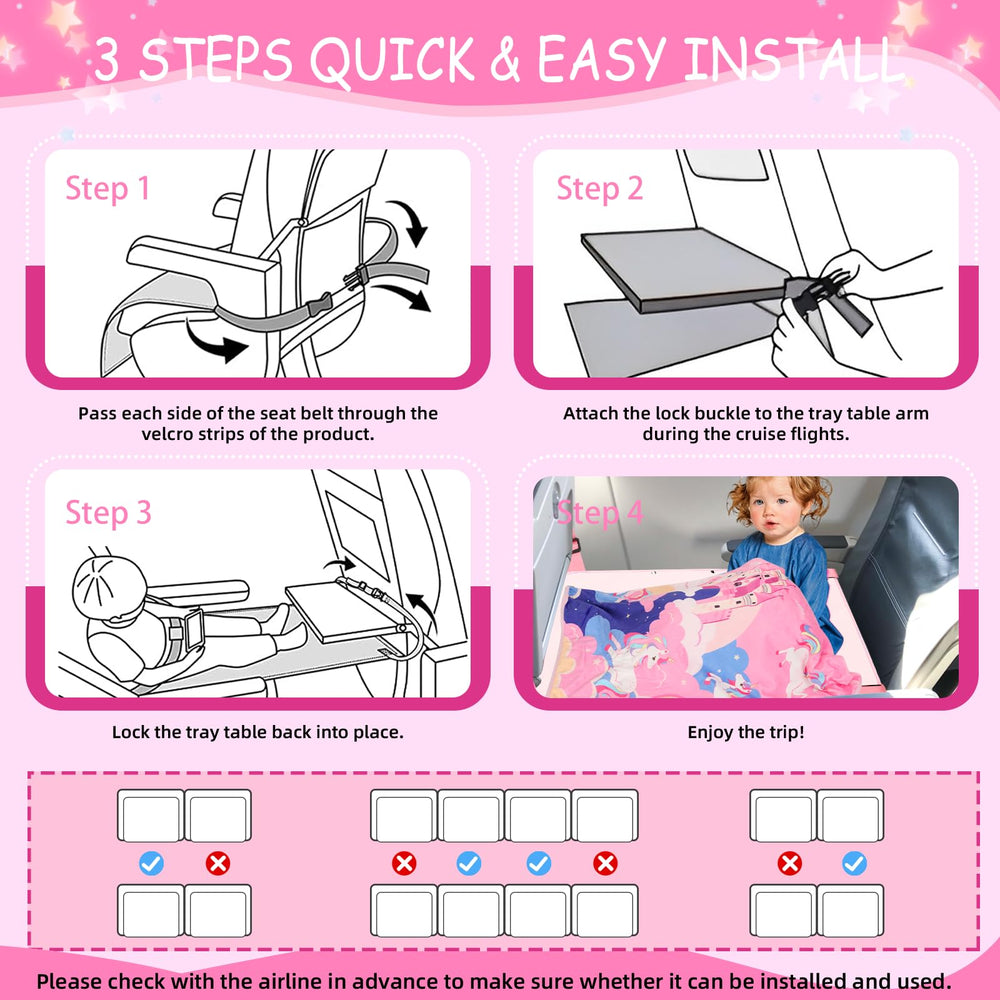 3 STEPS QUICK & EASY INSTALL

Step 1

Pass each side of the seat belt through the velcro strips of the product.

Step 2

Attach the lock buckle to the tray table arm during the cruise flights.

Step 3

Lock the tray table back into place.

Step 4

Enjoy the trip!

Please check with the airline in advance to make sure whether it can be installed and used.