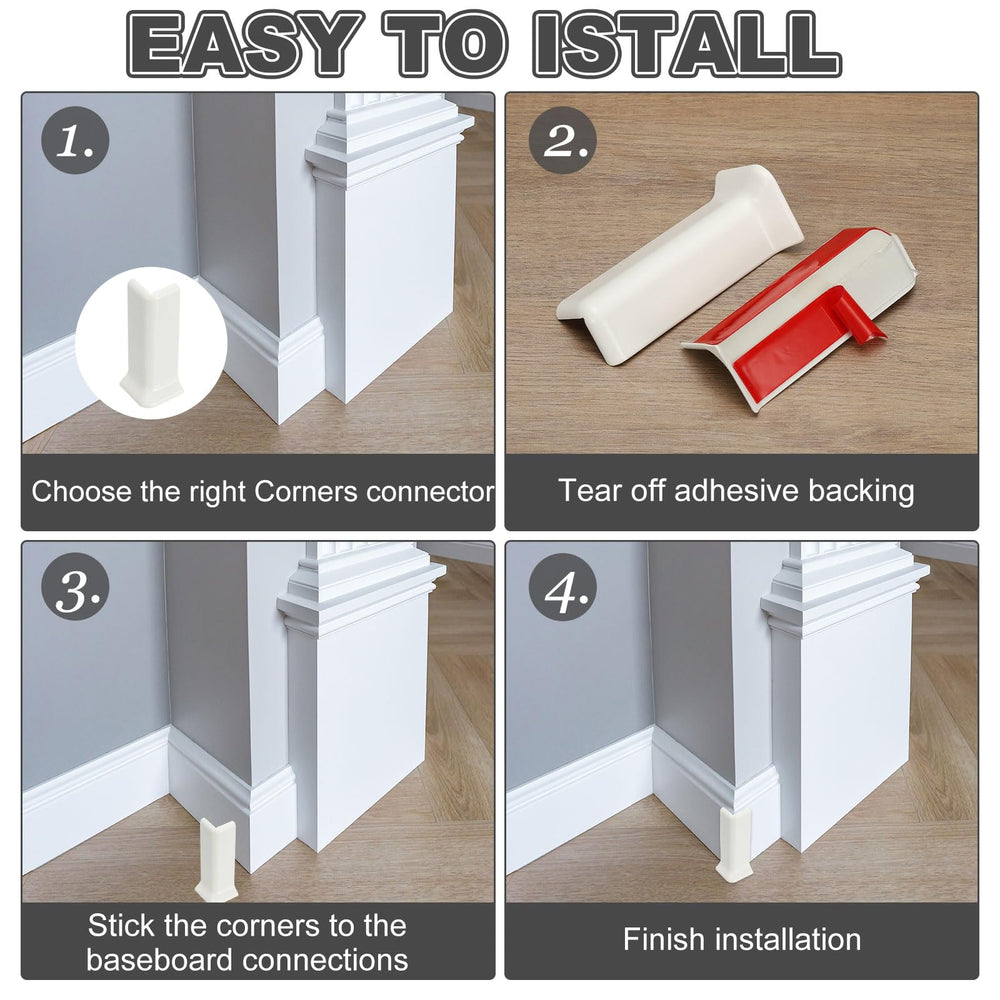 EASY TO ISTALL

1.

Choose the right Corners connector

2.

Tear off adhesive backing

3.

Stick the corners to the baseboard connections

4.

Finish installation