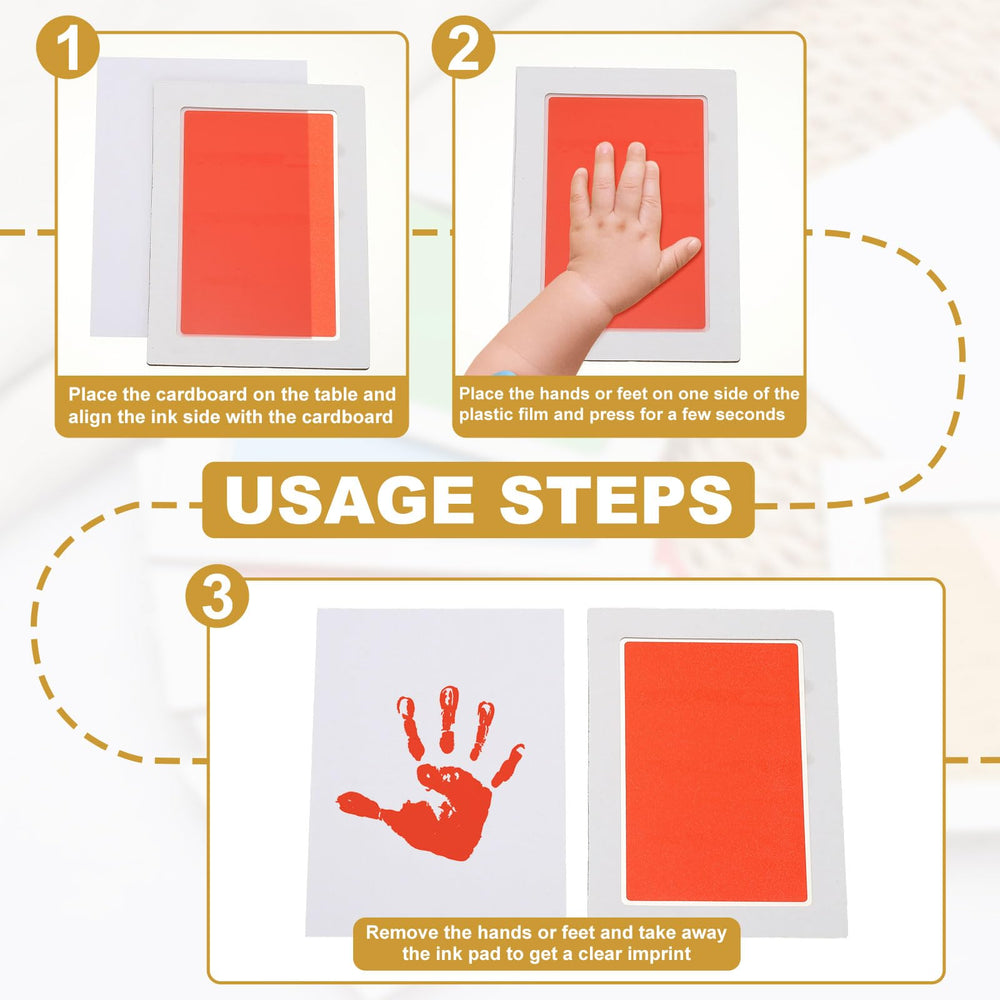 1

Place the cardboard on the table and align the ink side with the cardboard

2

Place the hands or feet on one side of the plastic film and press for a few seconds

USAGE STEPS

3

Remove the hands or feet and take away the ink pad to get a clear imprint