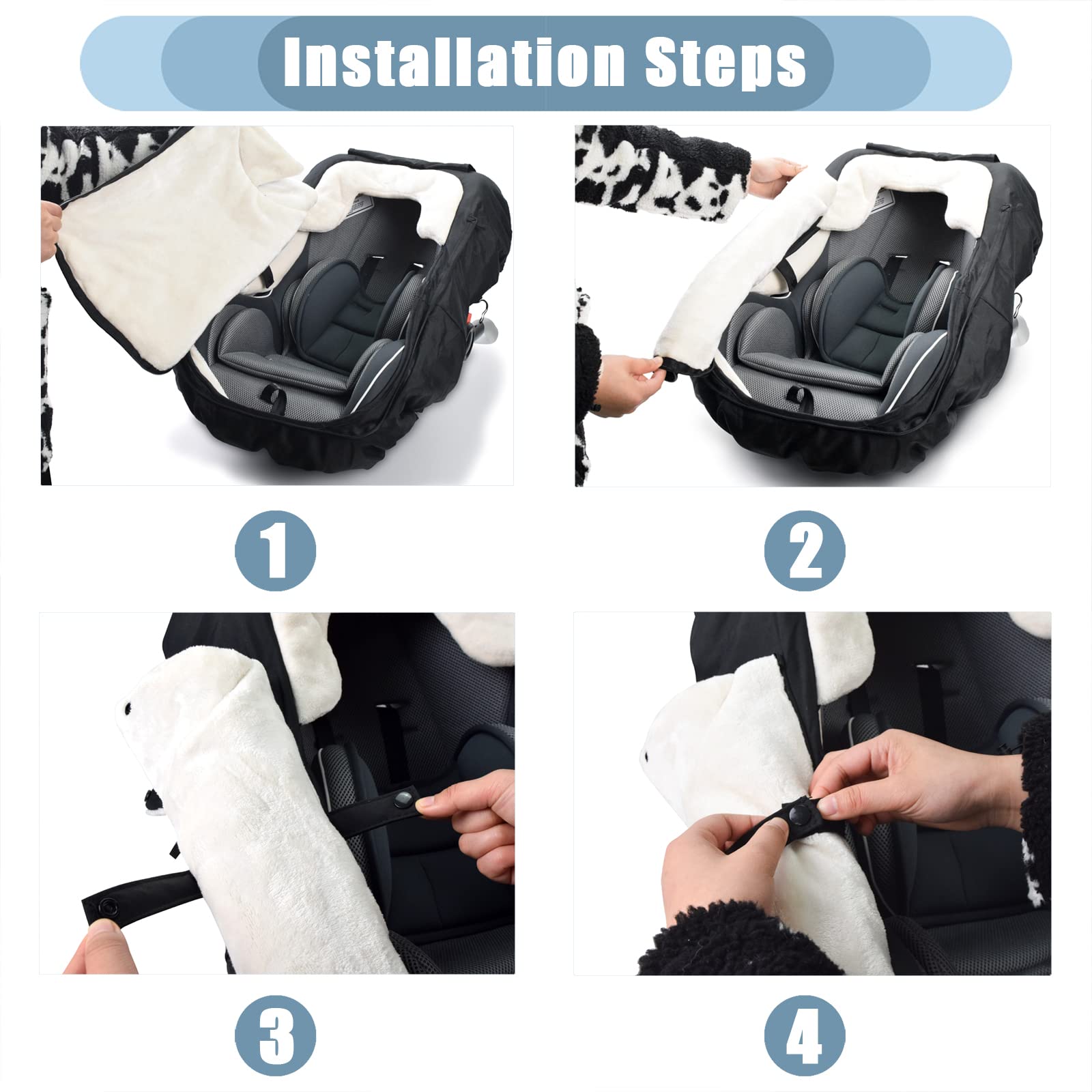 Installation Steps

1

2

3

4