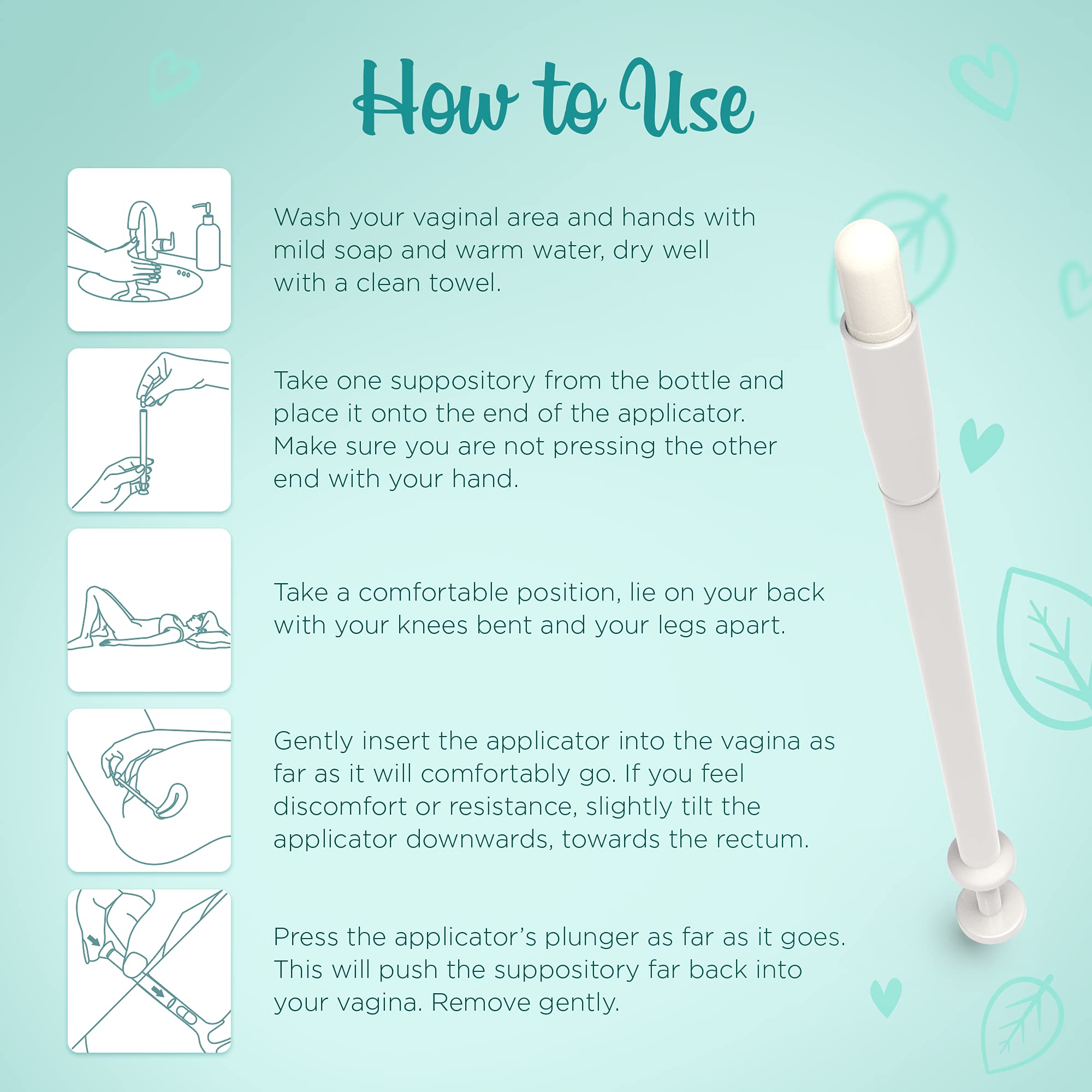 How to Use

Wash your vaginal area and hands with mild soap and warm water, dry well with a clean towel.

Take one suppository from the bottle and place it onto the end of the applicator. Make sure you are not pressing the other end with your hand.

Take a comfortable position, lie on your back with your knees bent and your legs apart.

Gently insert the applicator into the vagina as far as it will comfortably go. If you feel discomfort or resistance, slightly tilt the applicator downwards, towards the rectum.

Press the applicator's plunger as far as it goes. This will push the suppository far back into your vagina. Remove gently.