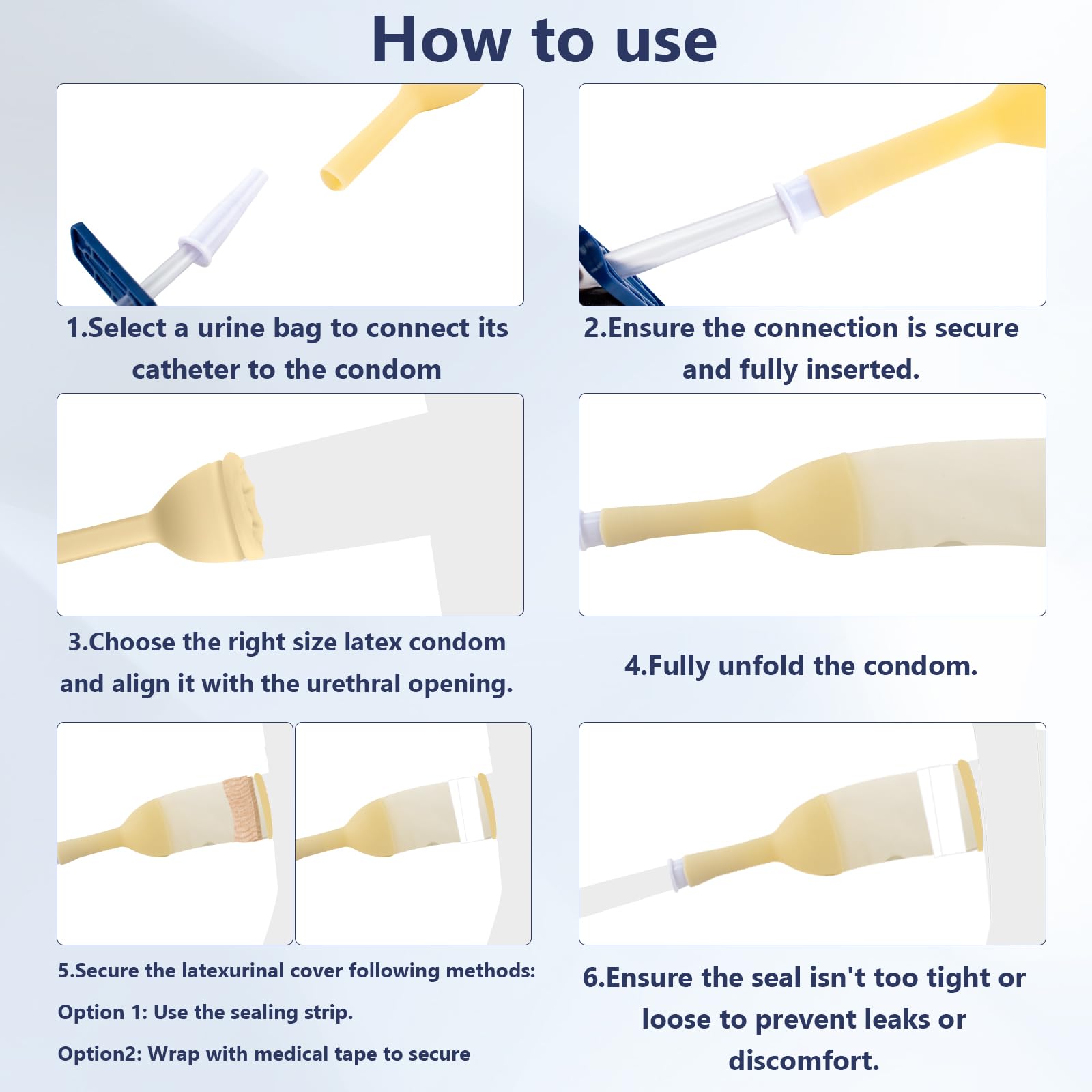 How to use

1.Select a urine bag to connect its catheter to the condom

2.Ensure the connection is secure and fully inserted.

3.Choose the right size latex condom and align it with the urethral opening.

4.Fully unfold the condom.

5.Secure the latexurinal cover following methods:
Option 1: Use the sealing strip.
Option2: Wrap with medical tape to secure

6.Ensure the seal isn't too tight or loose to prevent leaks or discomfort.