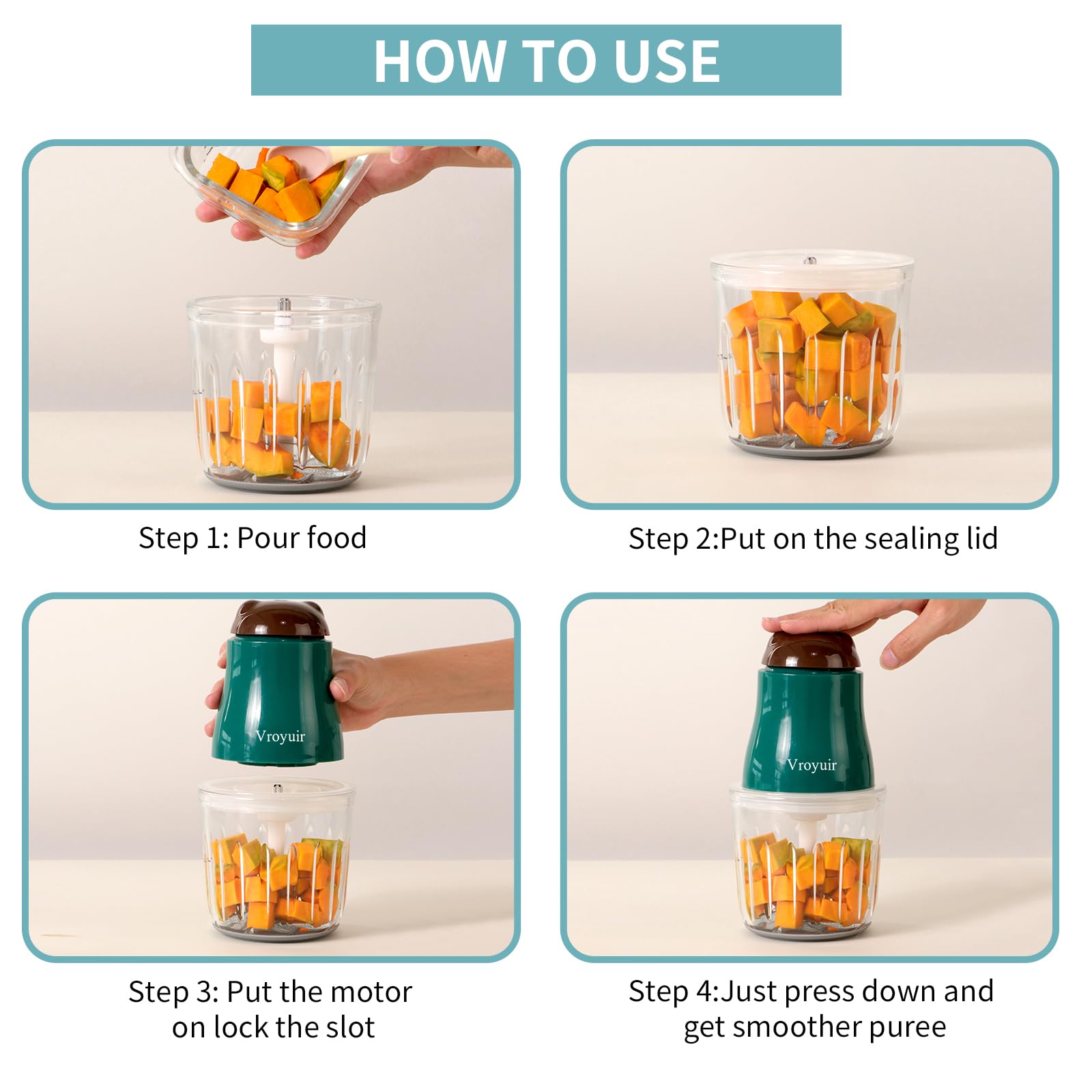 HOW TO USE

Step 1: Pour food

Step 2:Put on the sealing lid

Vroyuir

Step 3: Put the motor on lock the slot

Vroyuir

Step 4:Just press down and get smoother puree