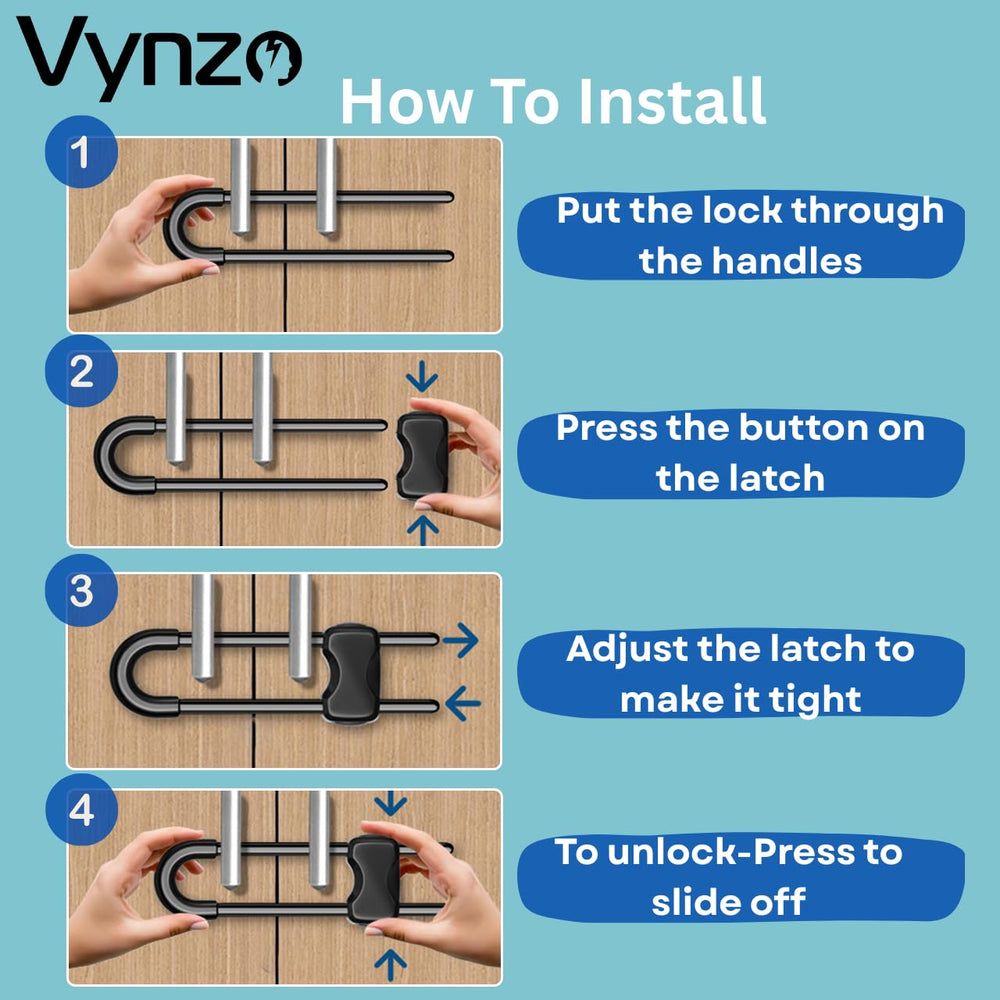 Vynzo

How To Install

1

Put the lock through the handles

2

Press the button on the latch

3

Adjust the latch to make it tight

4

To unlock-Press to slide off