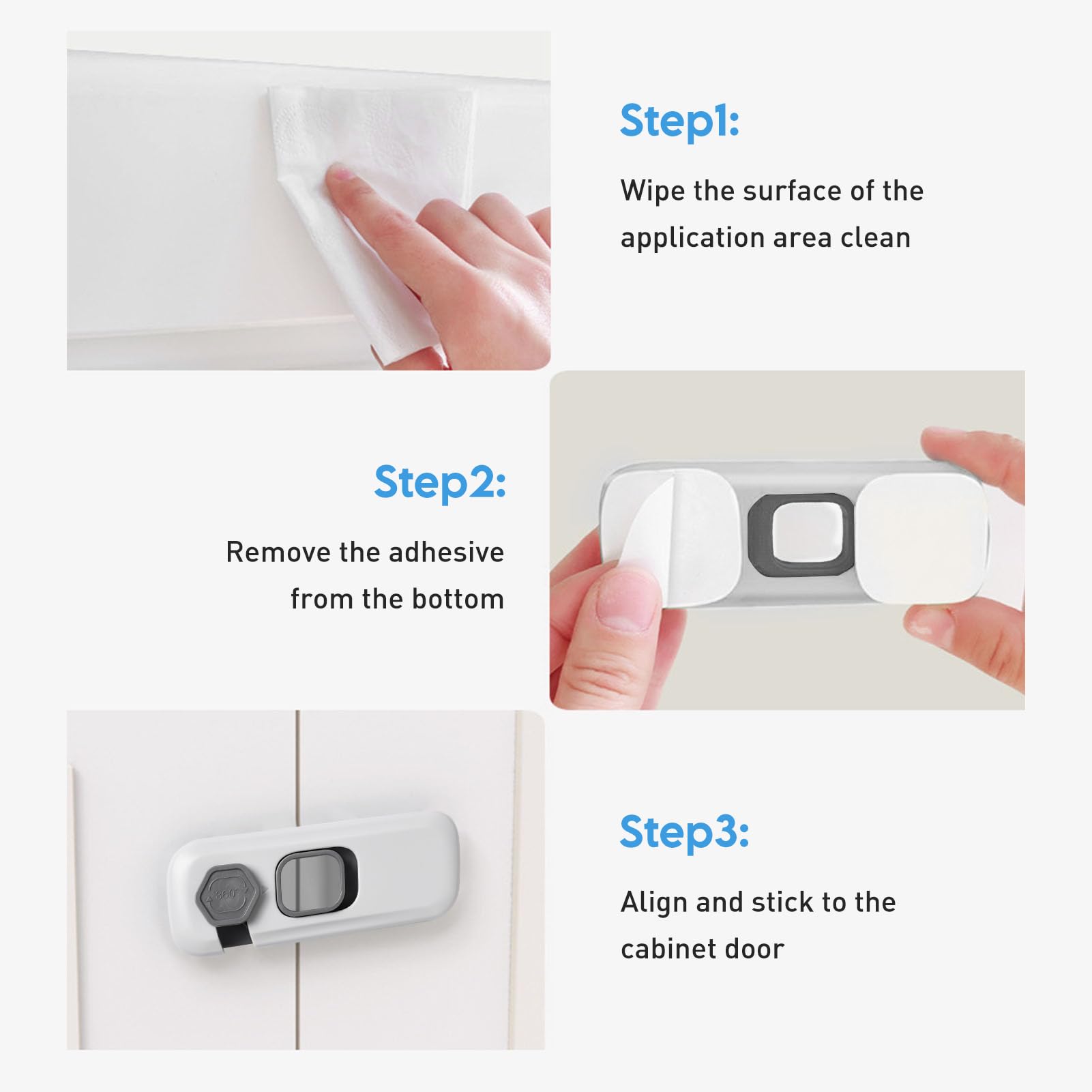 Step1:

Wipe the surface of the application area clean

Step2:

Remove the adhesive from the bottom

360°

Step3:

Align and stick to the cabinet door