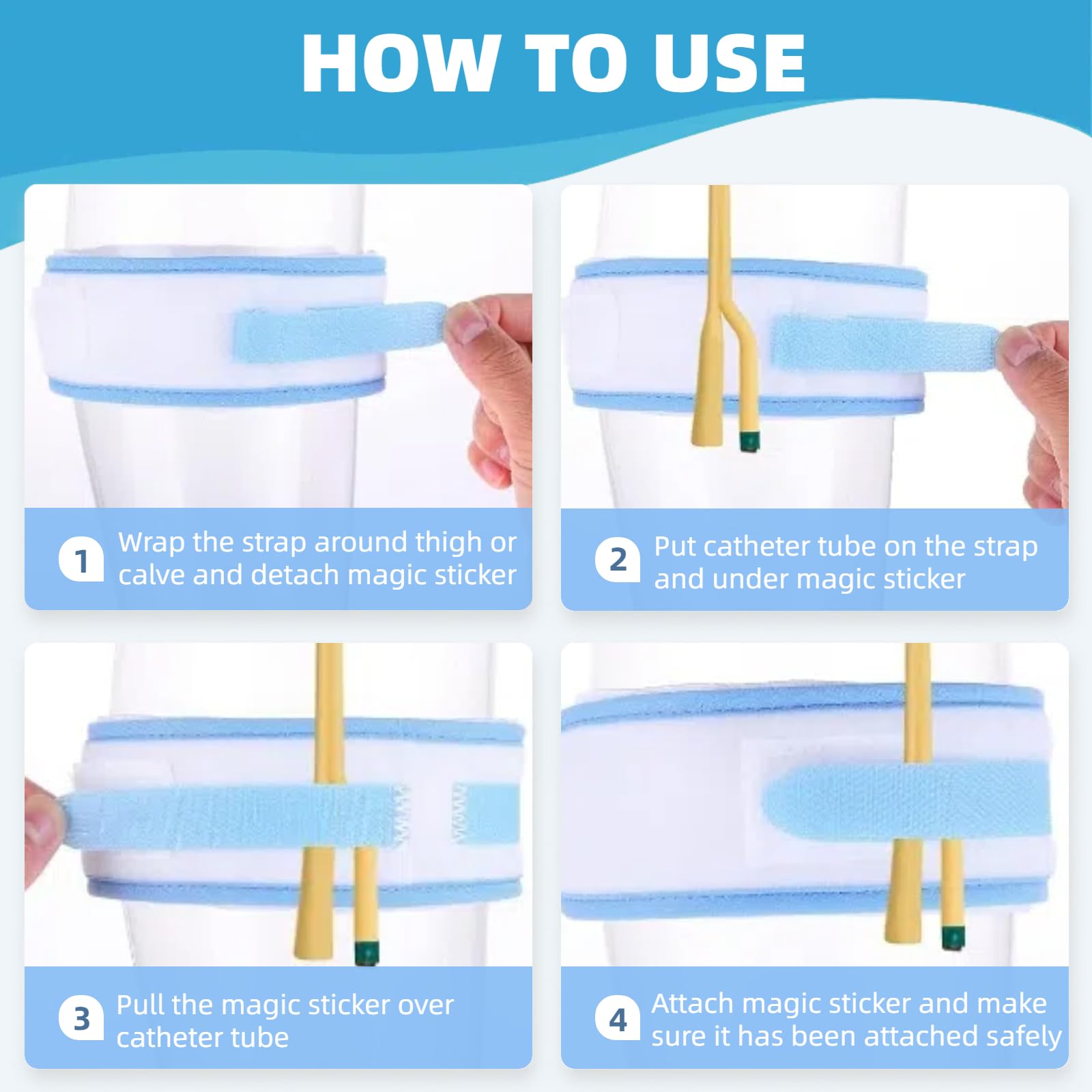 HOW TO USE

1 Wrap the strap around thigh or calve and detach magic sticker

2 Put catheter tube on the strap and under magic sticker

3 Pull the magic sticker over catheter tube

4 Attach magic sticker and make sure it has been attached safely