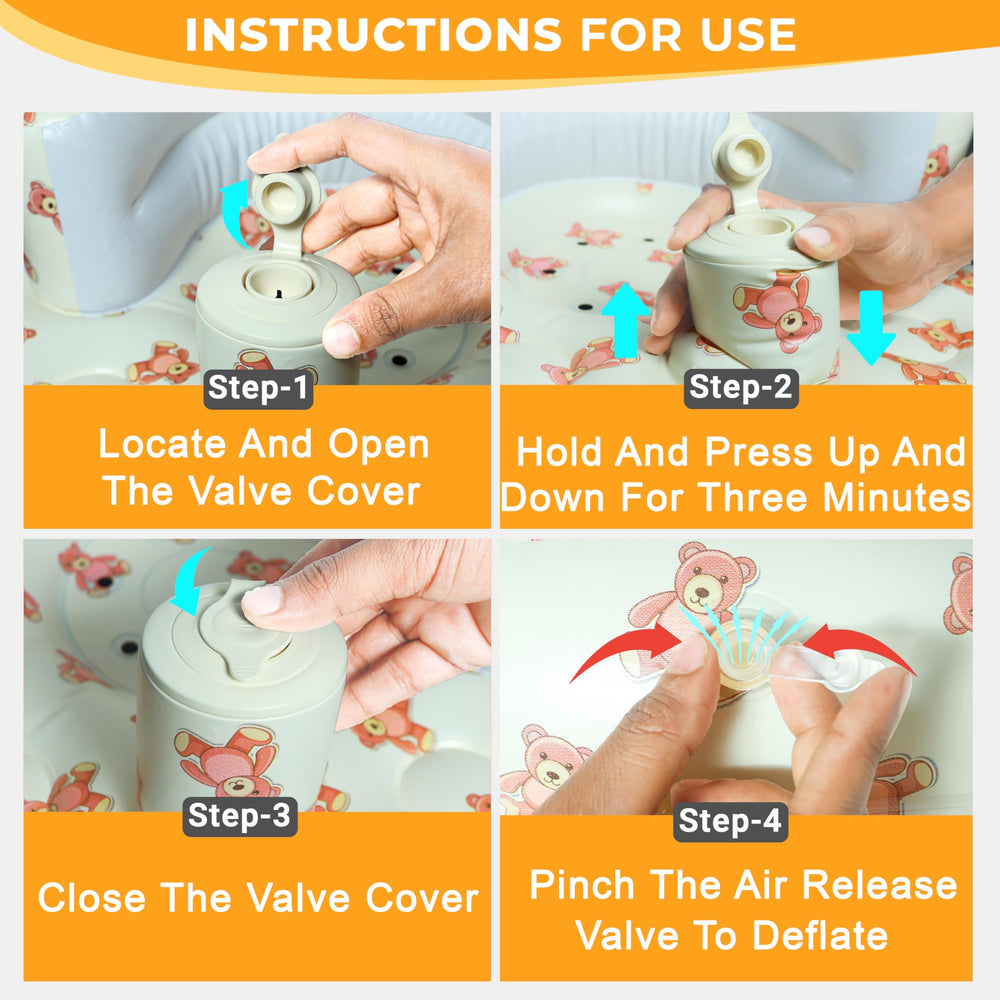 INSTRUCTIONS FOR USE

Step-1

Locate And Open The Valve Cover

Step-2

Hold And Press Up And Down For Three Minutes

Step-3

Close The Valve Cover

Step-4

Pinch The Air Release Valve To Deflate