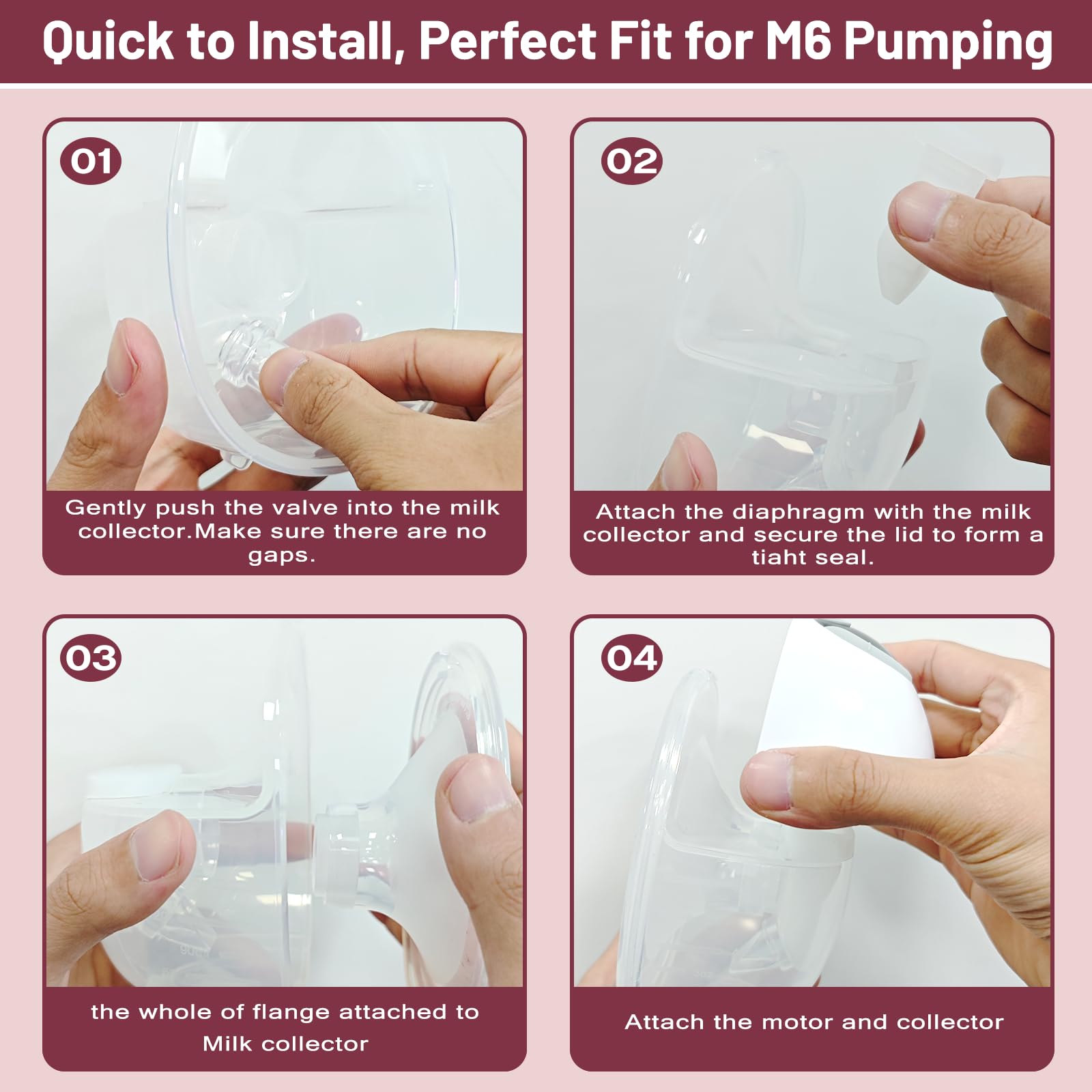 Quick to Install, Perfect Fit for M6 Pumping

01

Gently push the valve into the milk collector.Make sure there are no gaps.

02

Attach the diaphragm with the milk collector and secure the lid to form a tiaht seal.

03

the whole of flange attached to Milk collector

04

Attach the motor and collector