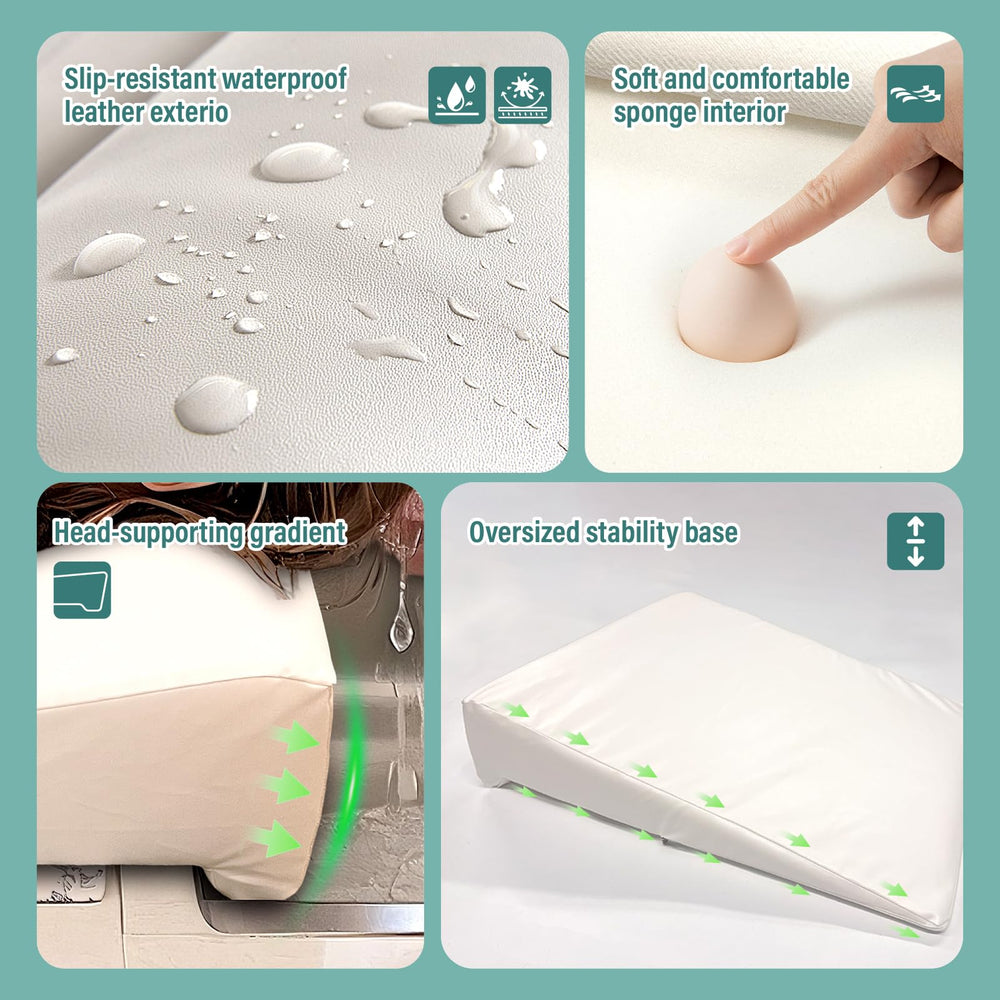 Slip-resistant waterproof leather exterio

Soft and comfortable sponge interior

Head-supporting gradient

Oversized stability base