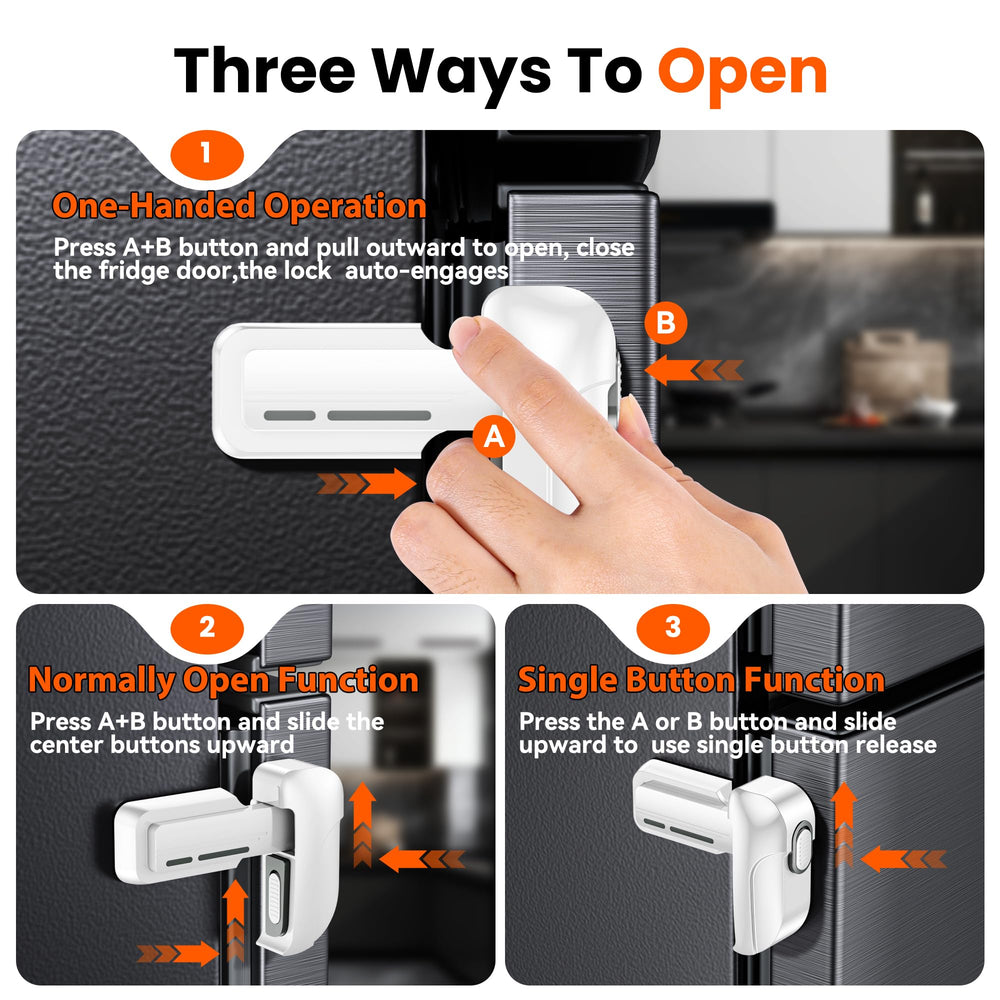 Three Ways To Open

1

One-Handed Operation

Press A+B button and pull outward to open, close the fridge door,the lock  auto-engages

B

A

2

Normally Open Function

Press A+B button and slide the center buttons upward

3

Single Button Function

Press the A or B button and slide upward to  use single button release