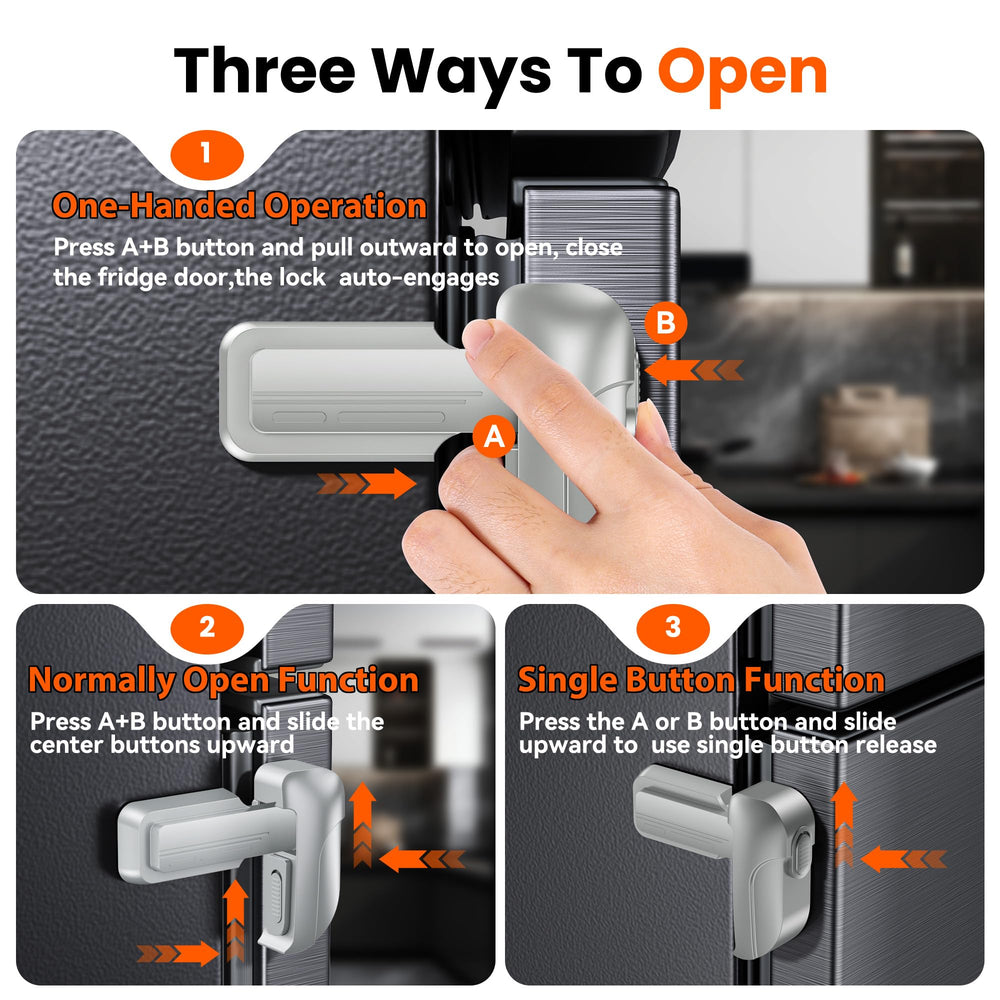 Three Ways To Open

1

One-Handed Operation

Press A+B button and pull outward to open, close the fridge door,the lock auto-engages

B

A

2

Normally Open Function

Press A+B button and slide the center buttons upward

3

Single Button Function

Press the A or B button and slide upward to use single button release