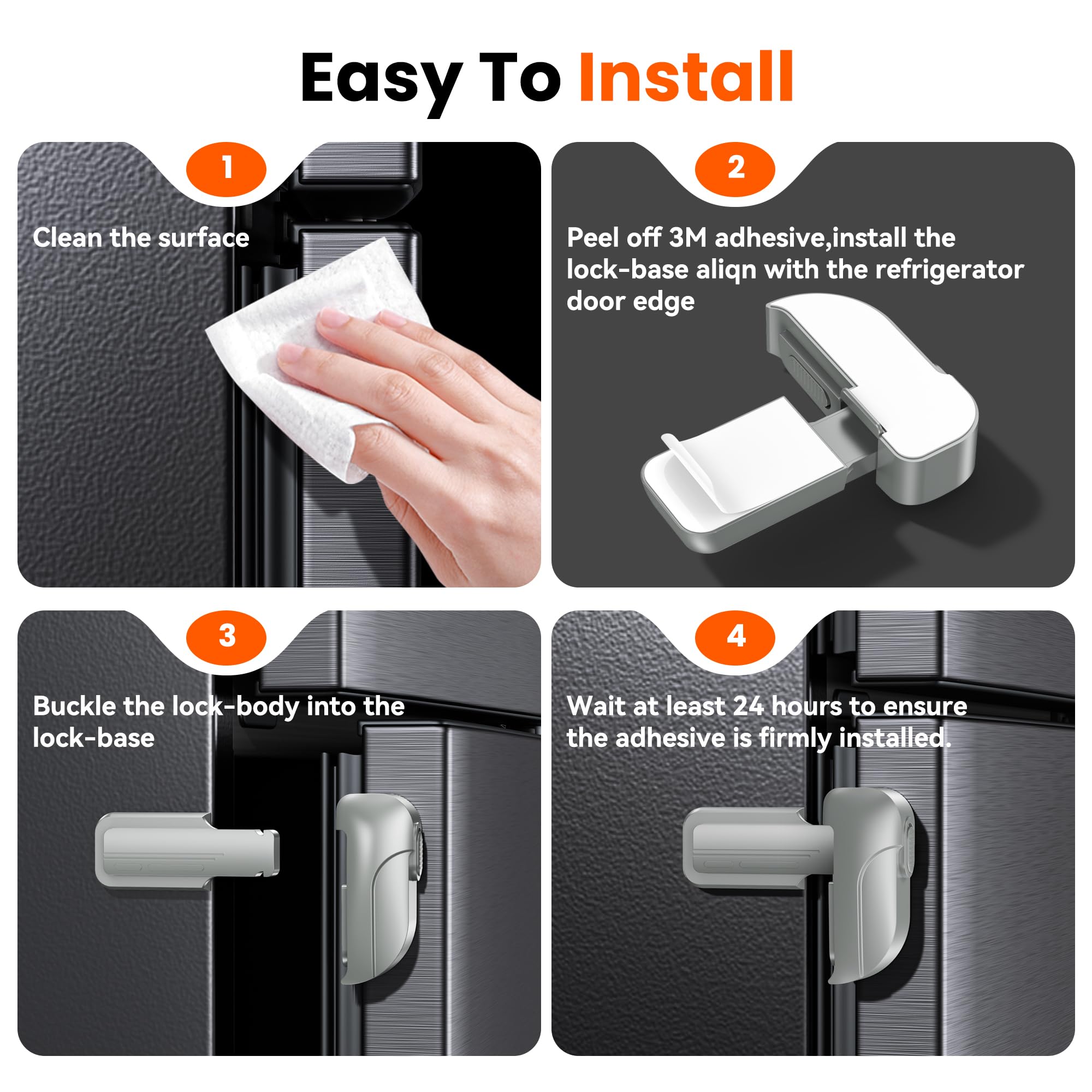 Easy To Install

1

Clean the surface

2

Peel off 3M adhesive,install the lock-base aliqn with the refrigerator door edge

3

Buckle the lock-body into the lock-base

4

Wait at least 24 hours to ensure the adhesive is firmly installed.