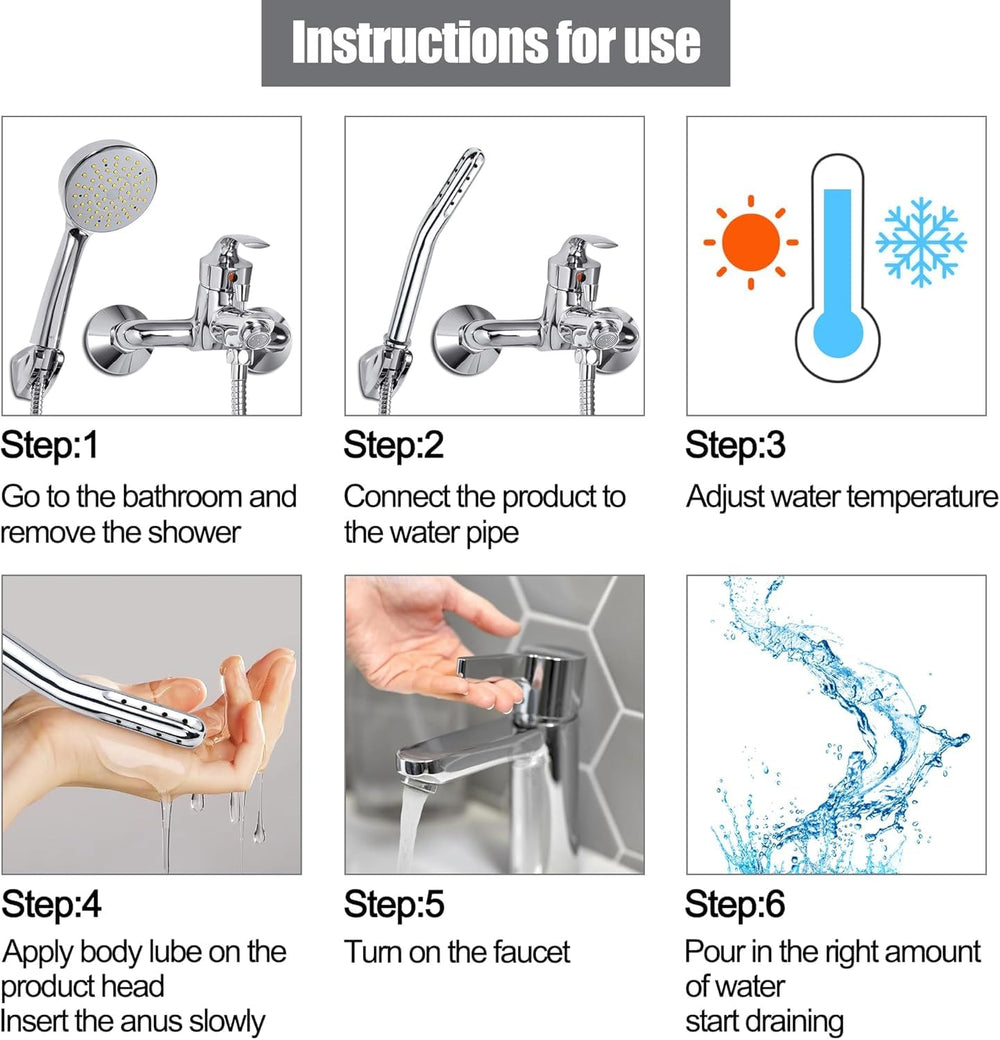 Instructions for use

Step:1
Go to the bathroom and remove the shower

Step:2
Connect the product to the water pipe

Step:3
Adjust water temperature

Step:4
Apply body lube on the product head
Insert the anus slowly

Step:5
Turn on the faucet

Step:6
Pour in the right amount of water
start draining