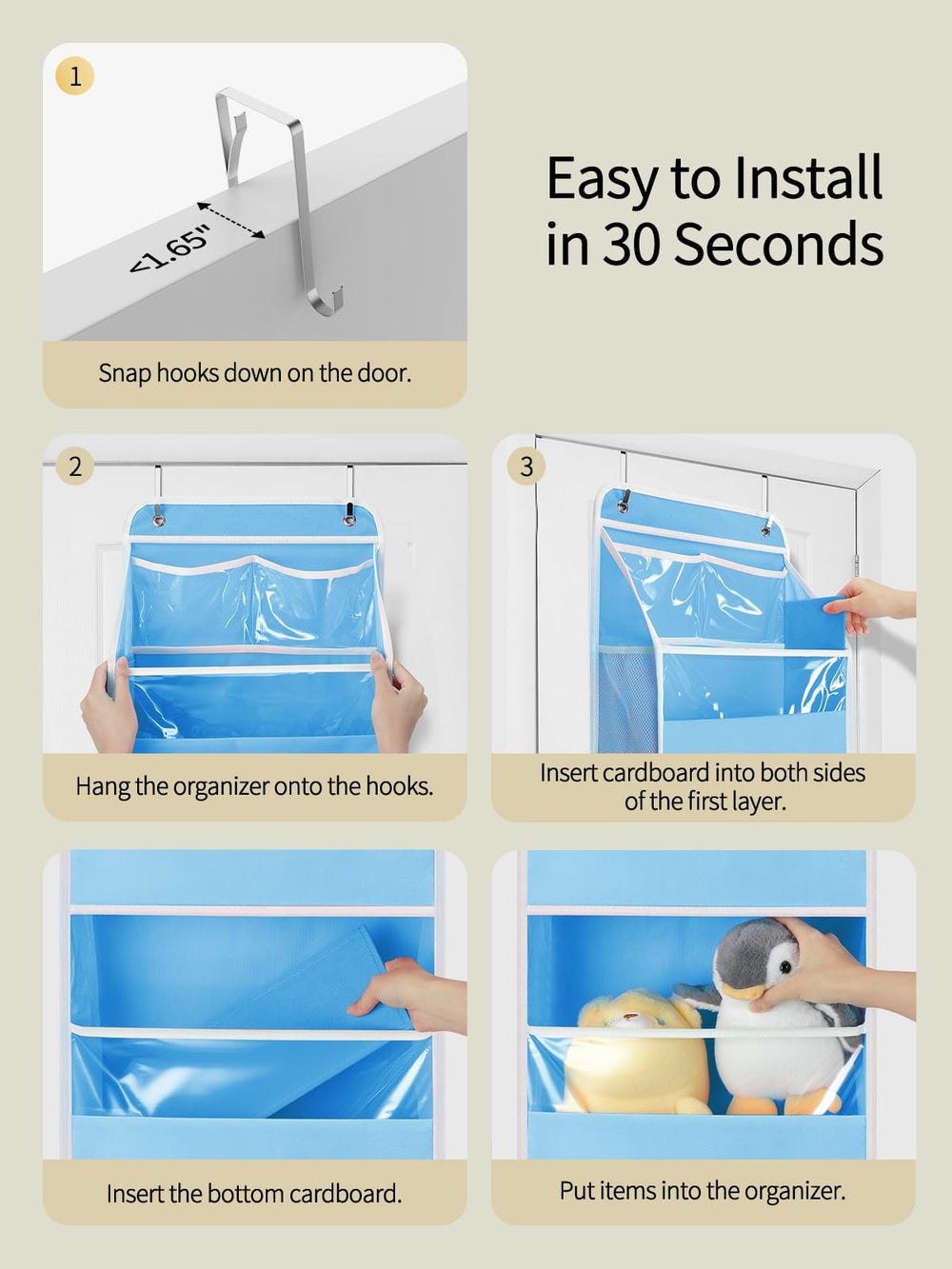 1

<1.65"

Snap hooks down on the door.

Easy to Install in 30 Seconds

2

Hang the organizer onto the hooks.

3

Insert cardboard into both sides of the first layer.

Insert the bottom cardboard.

Put items into the organizer.