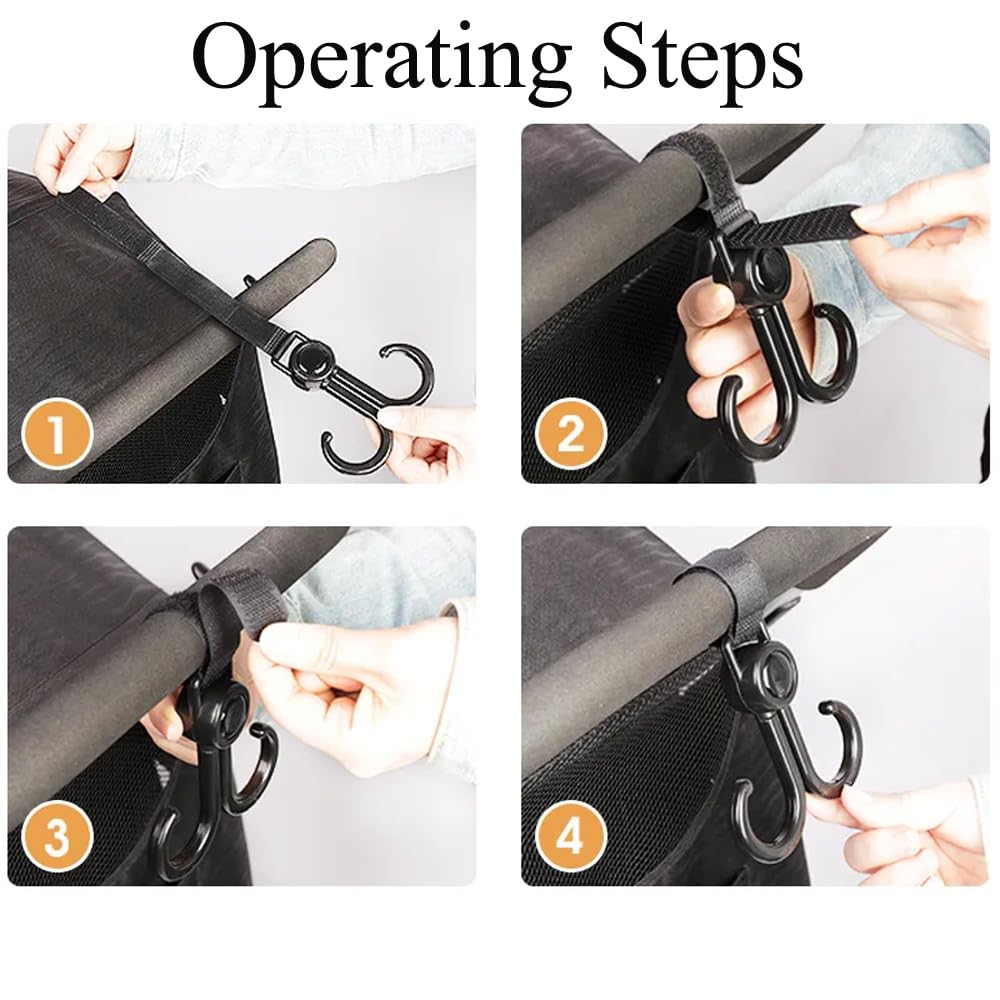 Operating Steps

1

2

3

4