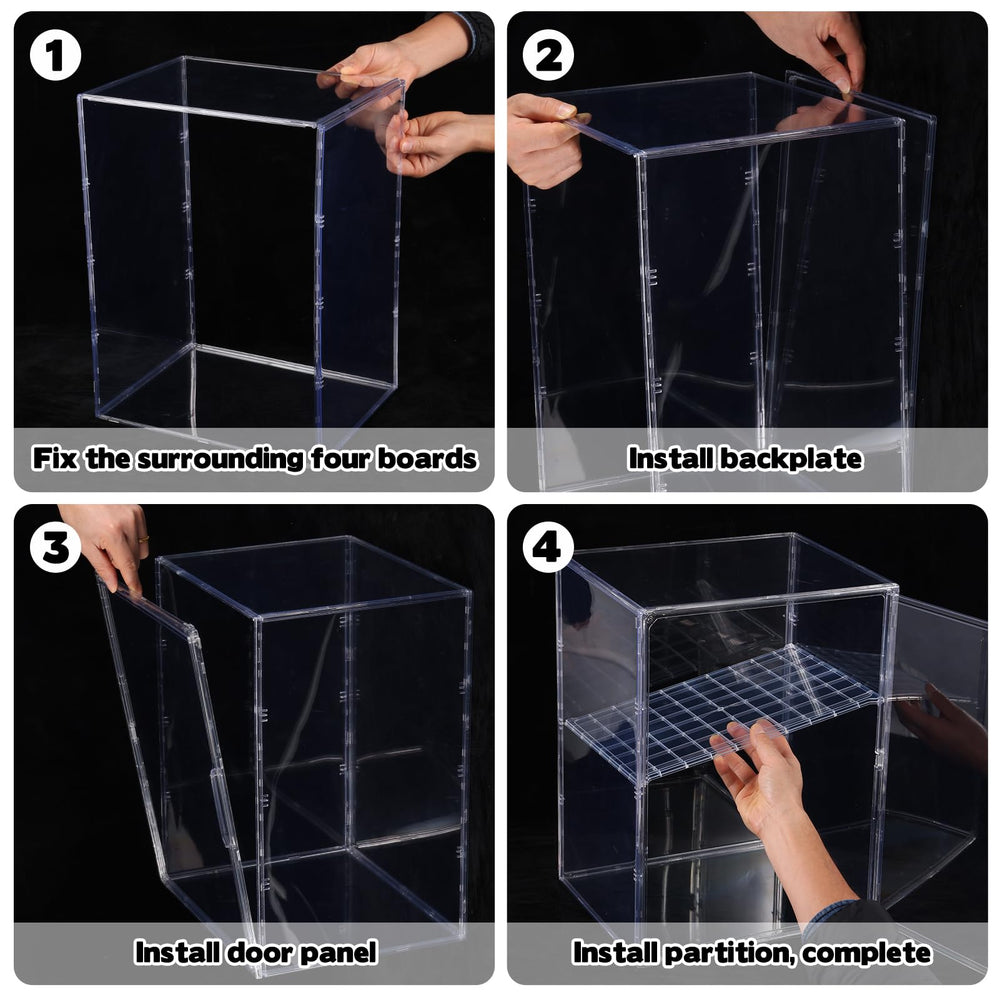 1
Fix the surrounding four boards

2
Install backplate

3
Install door panel

4
Install partition, complete