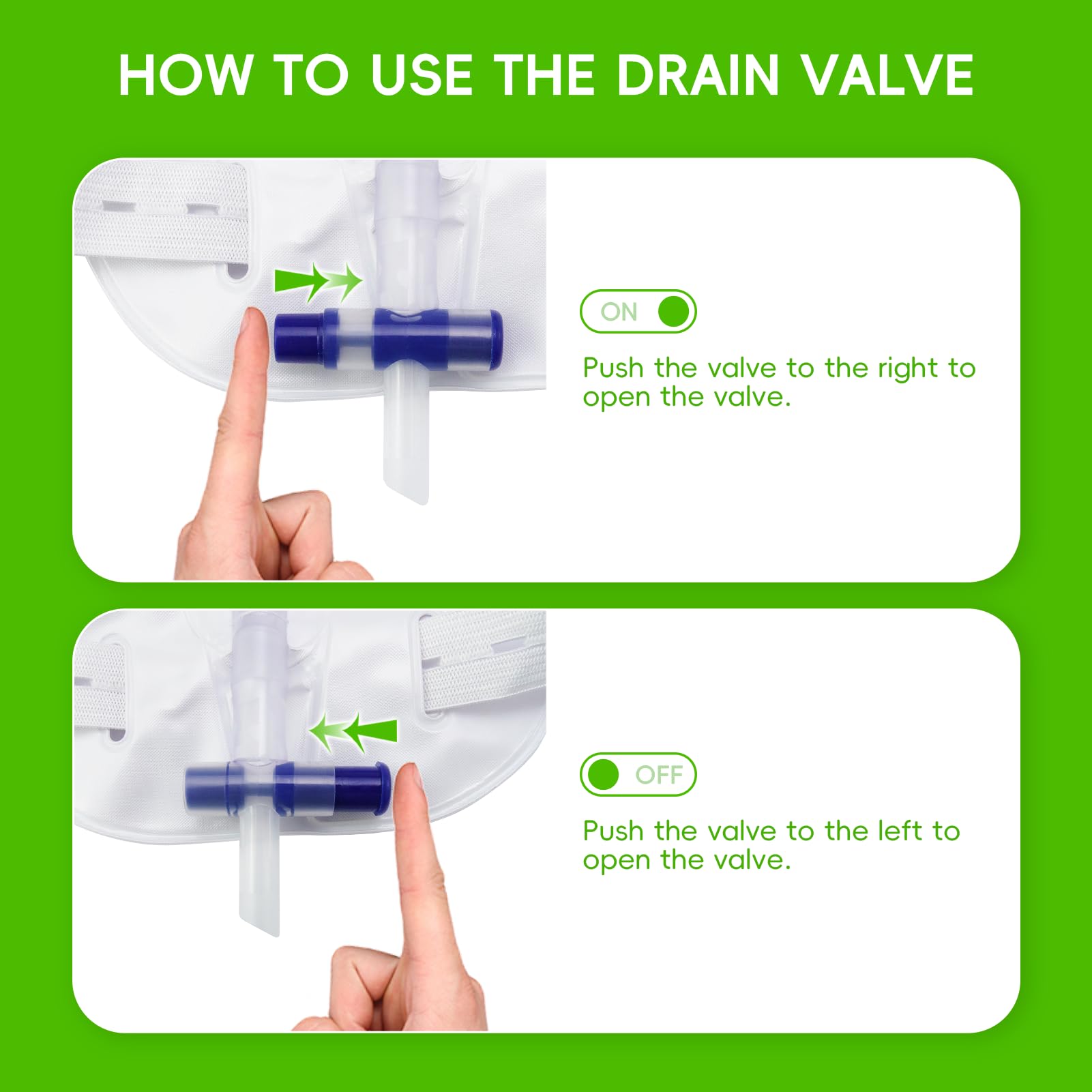 HOW TO USE THE DRAIN VALVE

ON

Push the valve to the right to open the valve.

OFF

Push the valve to the left to open the valve.