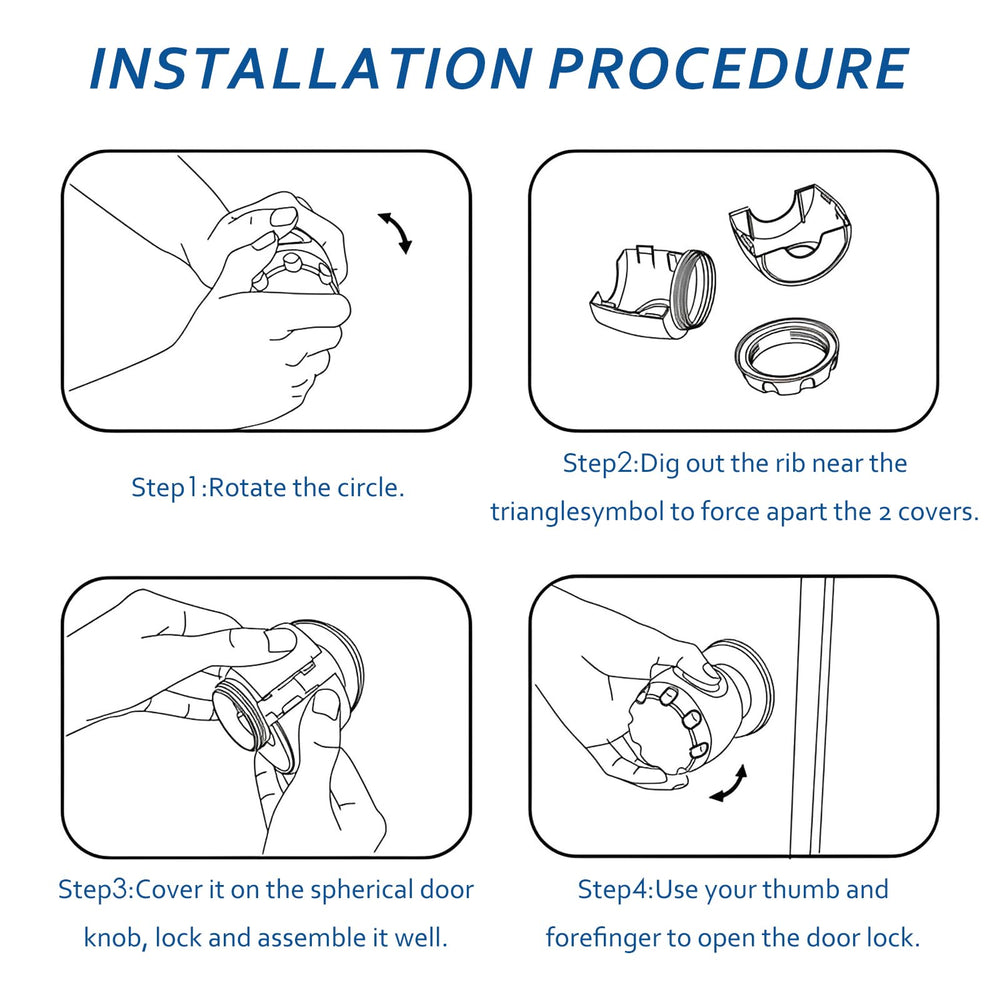 INSTALLATION PROCEDURE

Step1:Rotate the circle.

Step2:Dig out the rib near the trianglesymbol to force apart the 2 covers.

Step3:Cover it on the spherical door knob, lock and assemble it well.

Step4:Use your thumb and forefinger to open the door lock.