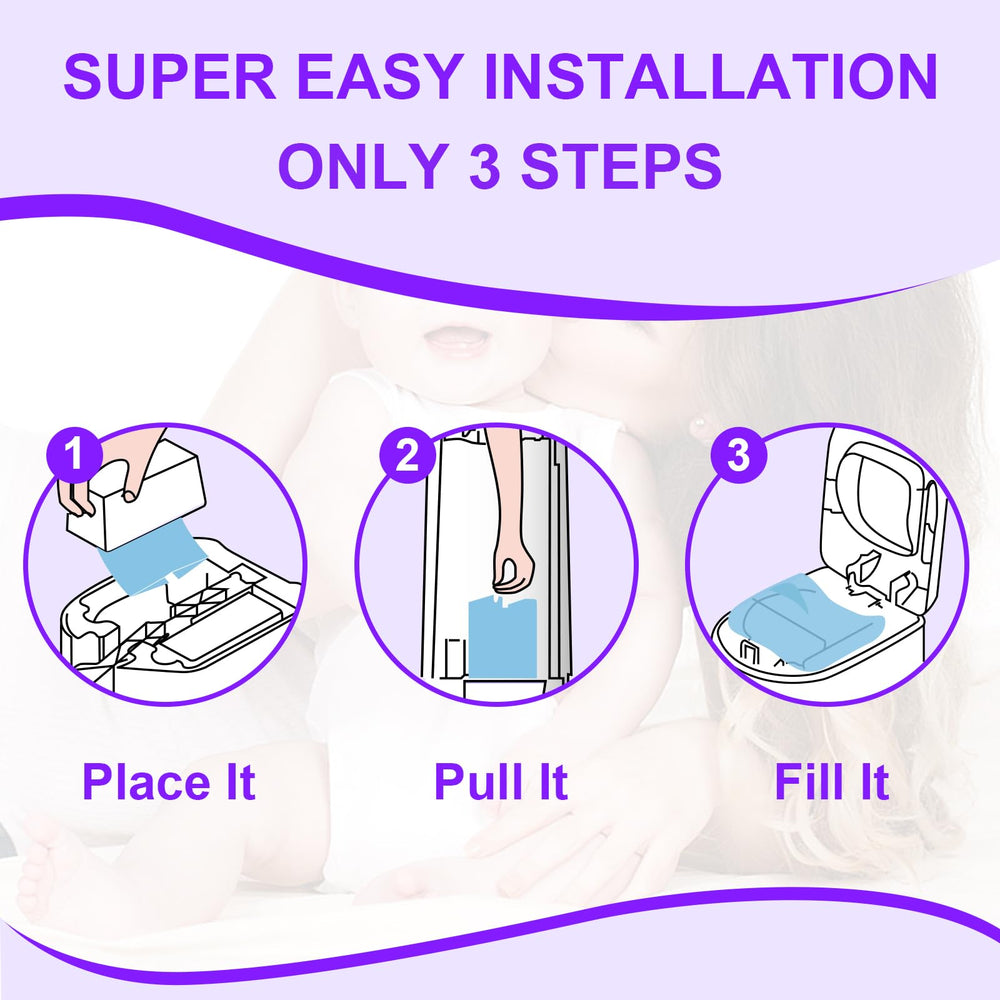 SUPER EASY INSTALLATION
ONLY 3 STEPS

1

2

3

Place It

Pull It

Fill It