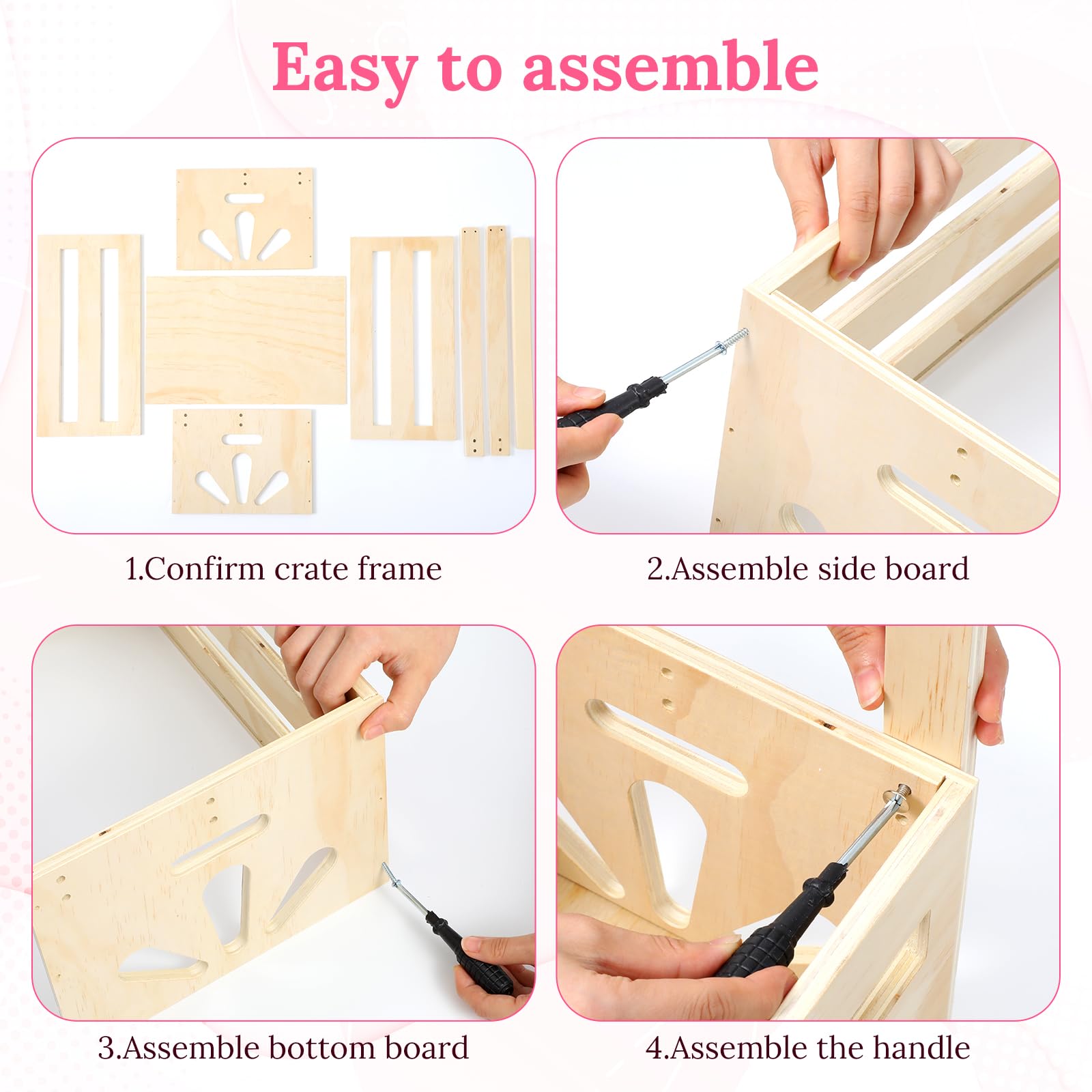 Easy to assemble

1.Confirm crate frame

2.Assemble side board

3.Assemble bottom board

4.Assemble the handle