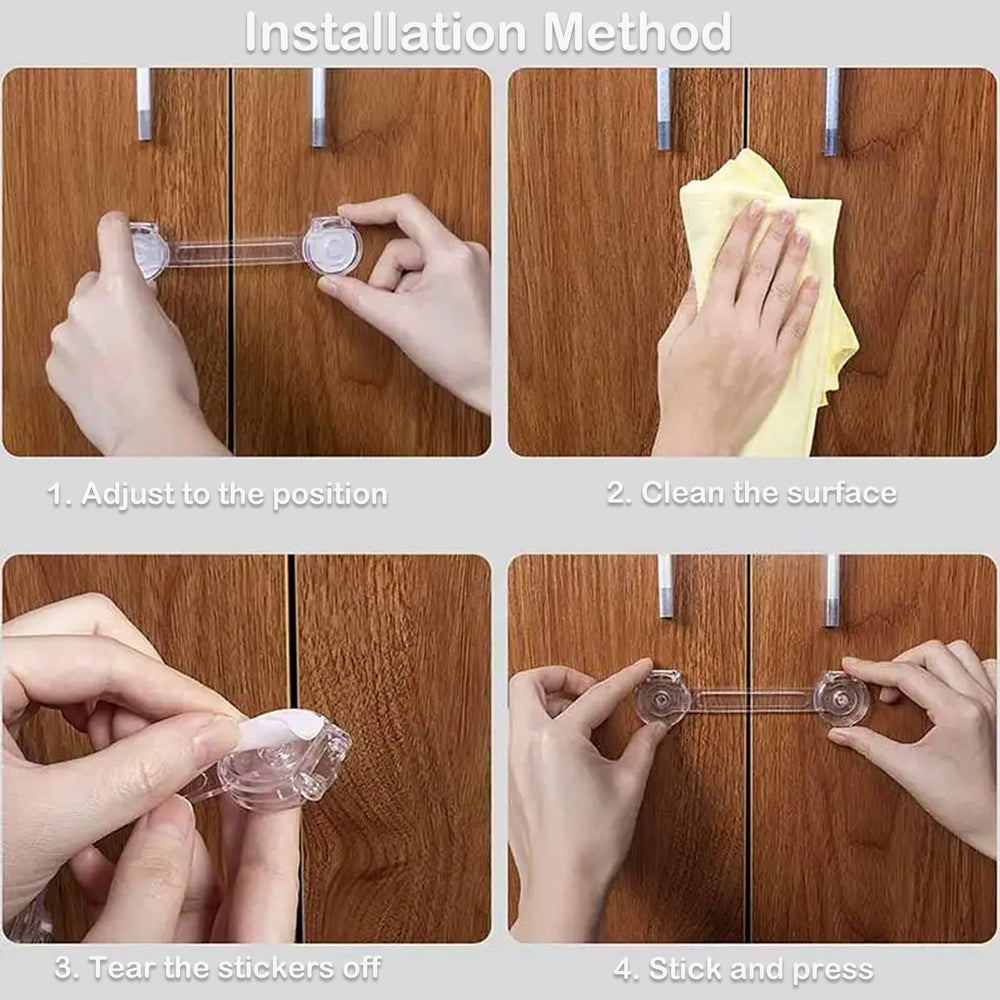 Installation Method

1. Adjust to the position

2. Clean the surface

3. Tear the stickers off

4. Stick and press