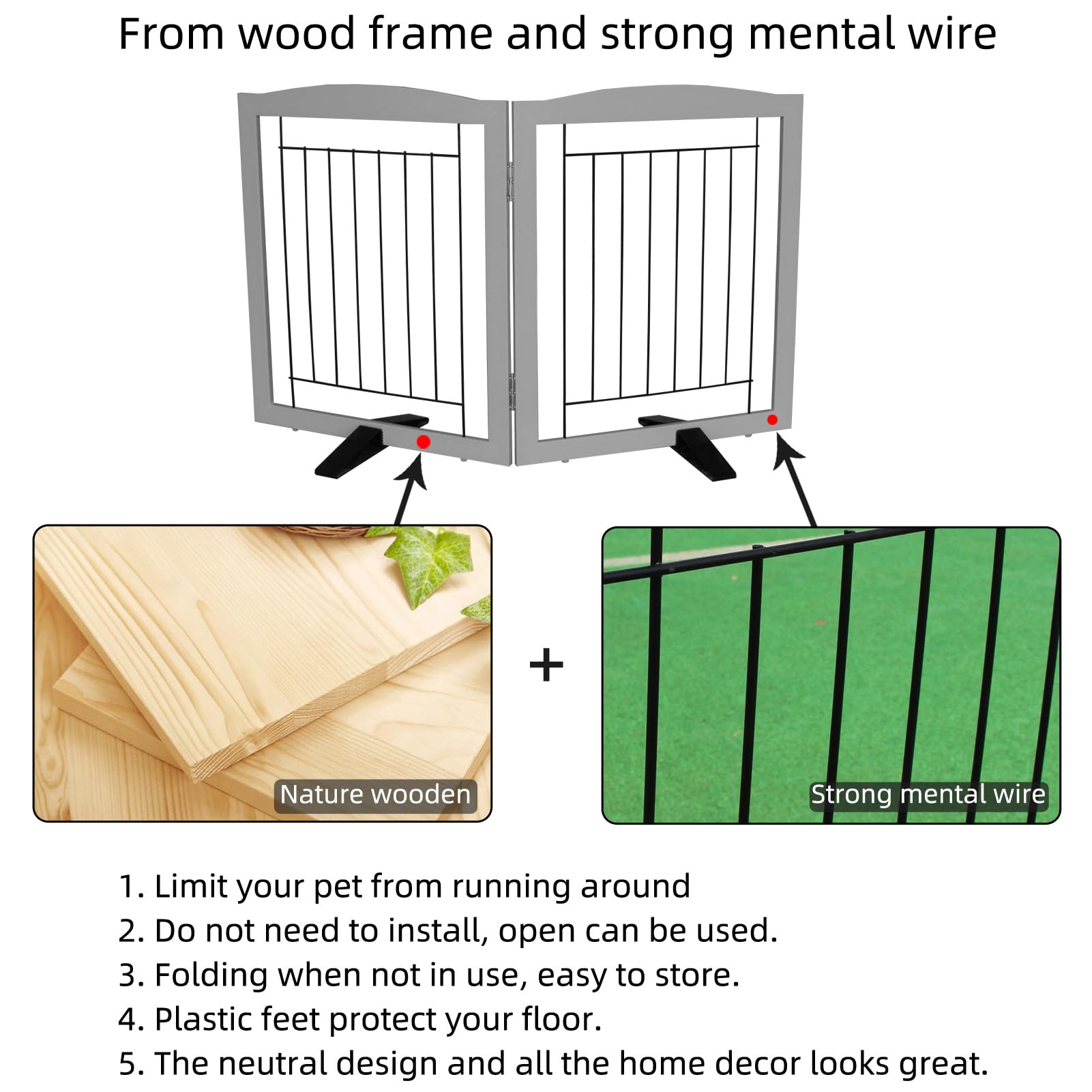 From wood frame and strong mental wire

Nature wooden

+

Strong mental wire

1. Limit your pet from running around
2. Do not need to install, open can be used.
3. Folding when not in use, easy to store.
4. Plastic feet protect your floor.
5. The neutral design and all the home decor looks great.